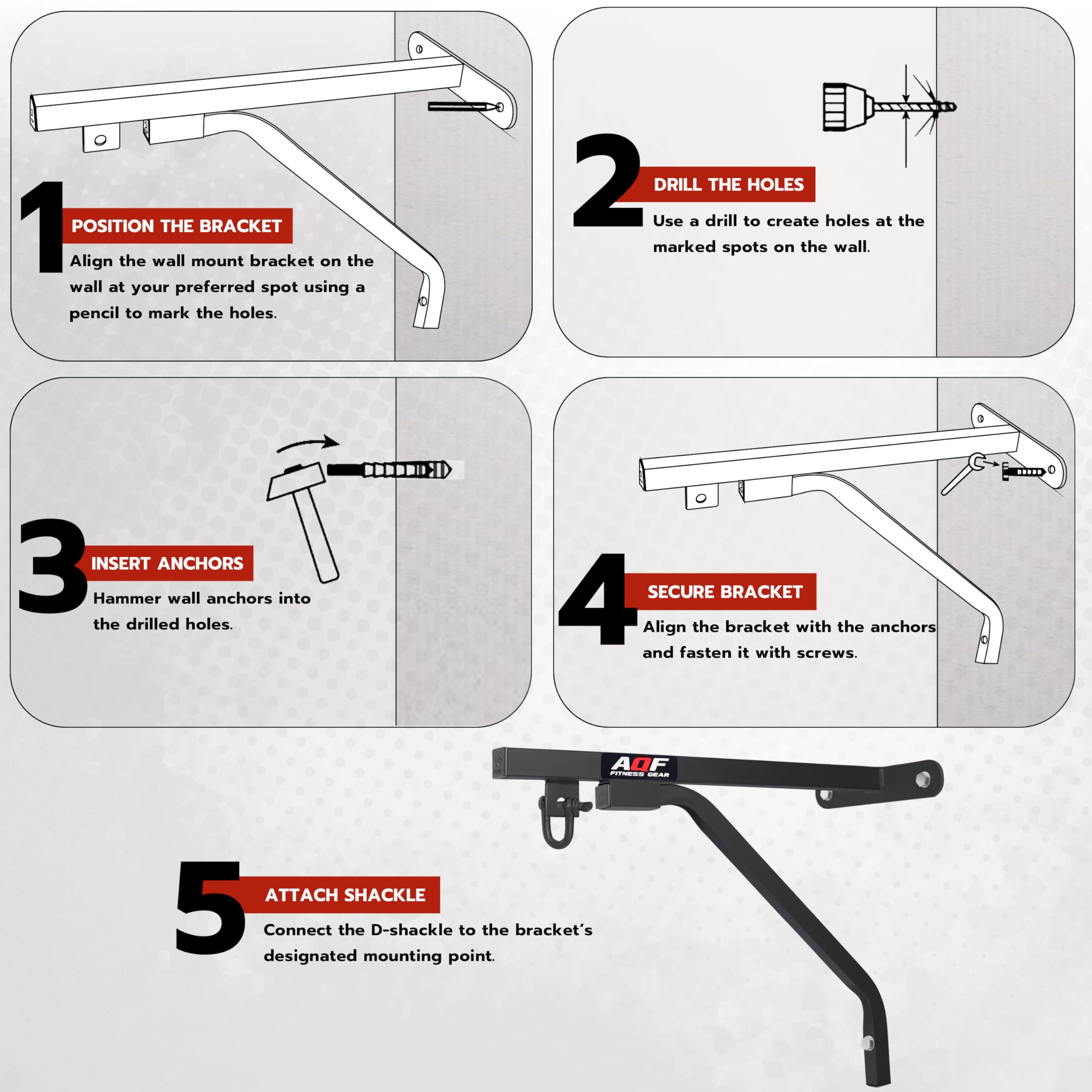 1
POSITION THE BRACKET
Align the wall mount bracket on the wall at your preferred spot using a pencil to mark the holes.

2
DRILL THE HOLES
Use a drill to create holes at the marked spots on the wall.

3
INSERT ANCHORS
Hammer wall anchors into the drilled holes.

4
SECURE BRACKET
Align the bracket with the anchors and fasten it with screws.

AQF
FITNESS GEAR

5
ATTACH SHACKLE
Connect the D-shackle to the bracket's designated mounting point.