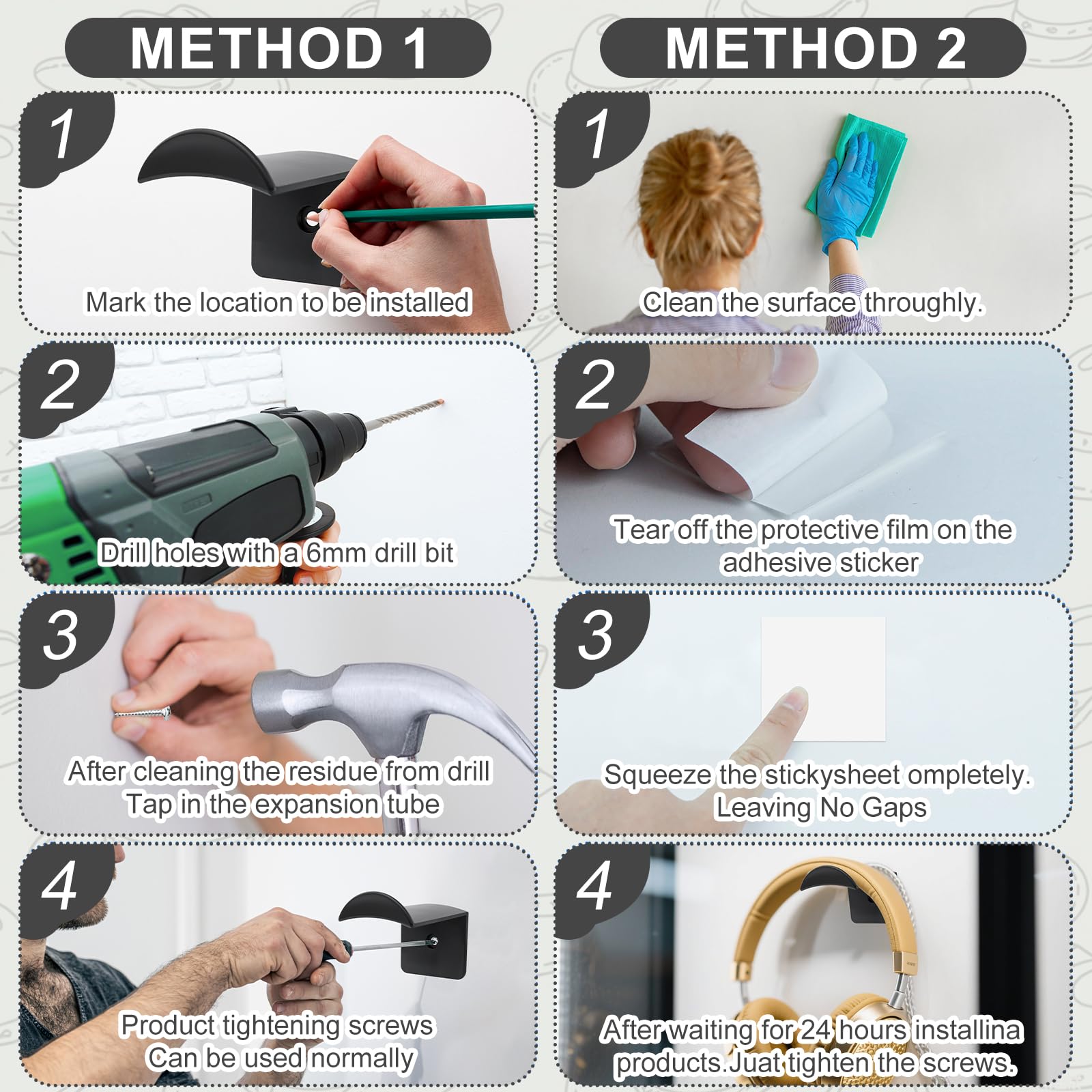 METHOD 1

1
Mark the location to be installed

2
Drill holes with a 6mm drill bit

3
After cleaning the residue from drill
Tap in the expansion tube

4
Product tightening screws
Can be used normally

METHOD 2

1
Clean the surface throughly.

2
Tear off the protective film on the adhesive sticker

3
Squeeze the stickysheet ompletely.
Leaving No Gaps

4
After waiting for 24 hours installina products.Juat tighten the screws.