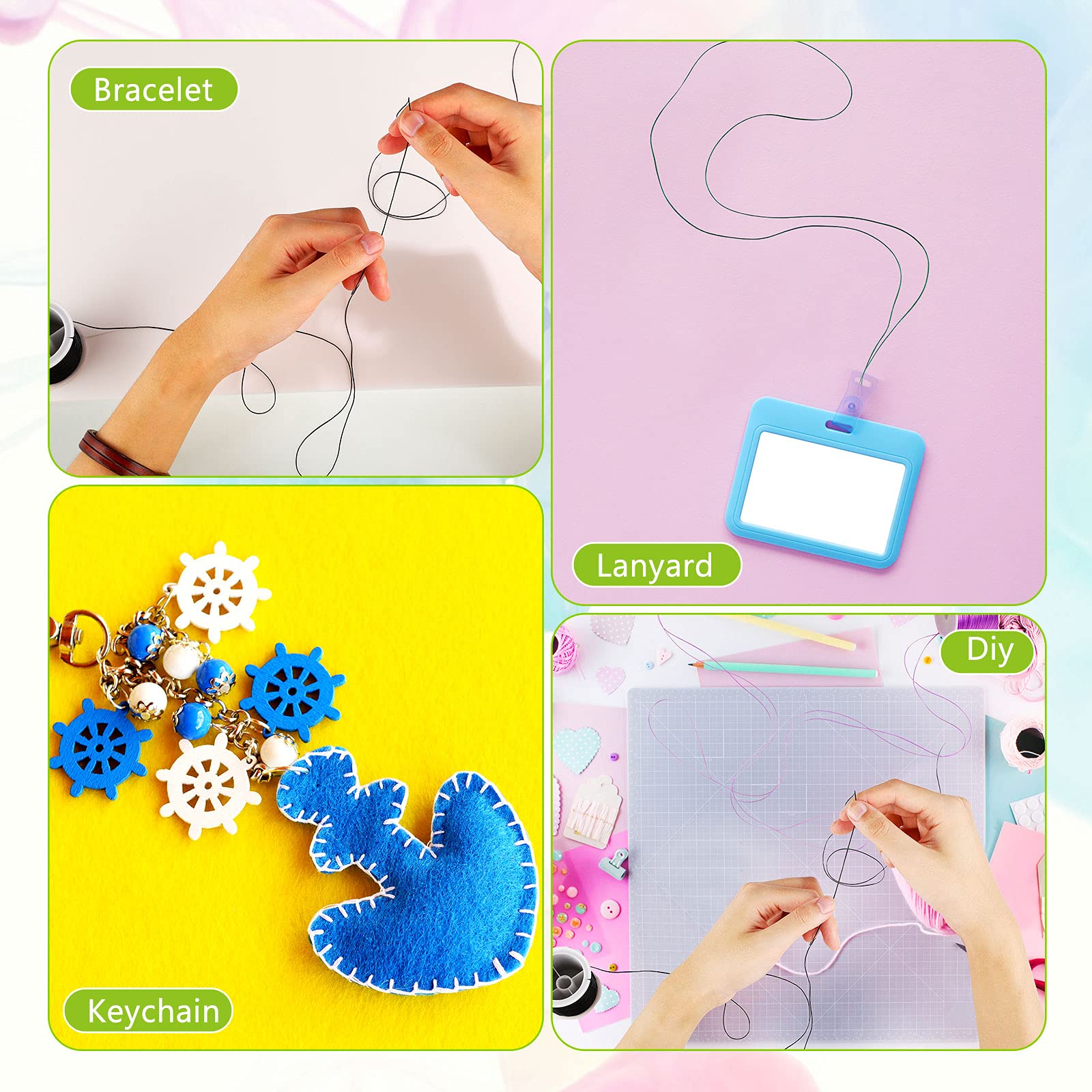 Bracelet

Lanyard

Keychain

Diy