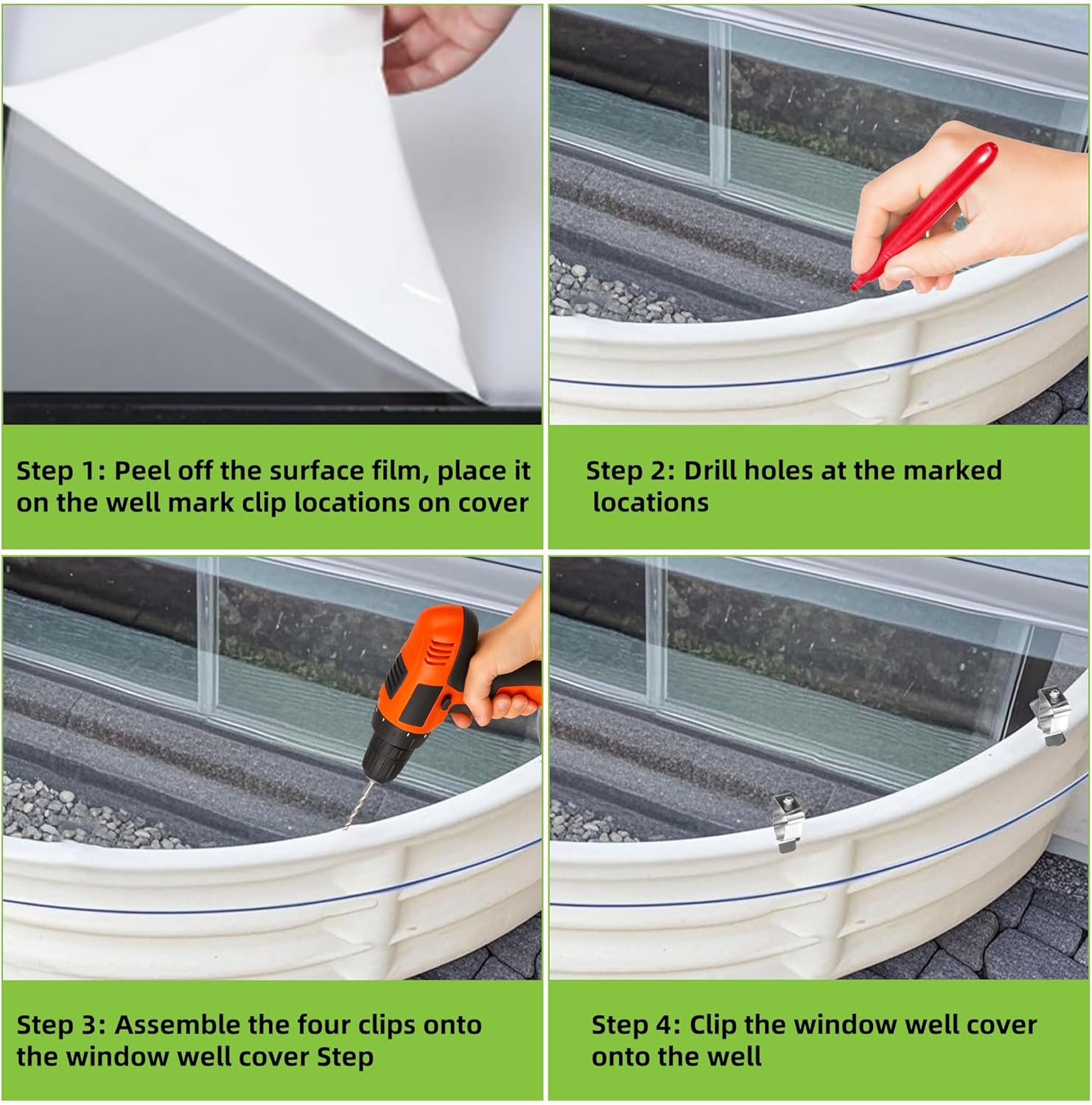 Step 1: Peel off the surface film, place it on the well mark clip locations on cover

Step 2: Drill holes at the marked locations

Step 3: Assemble the four clips onto the window well cover Step

Step 4: Clip the window well cover onto the well