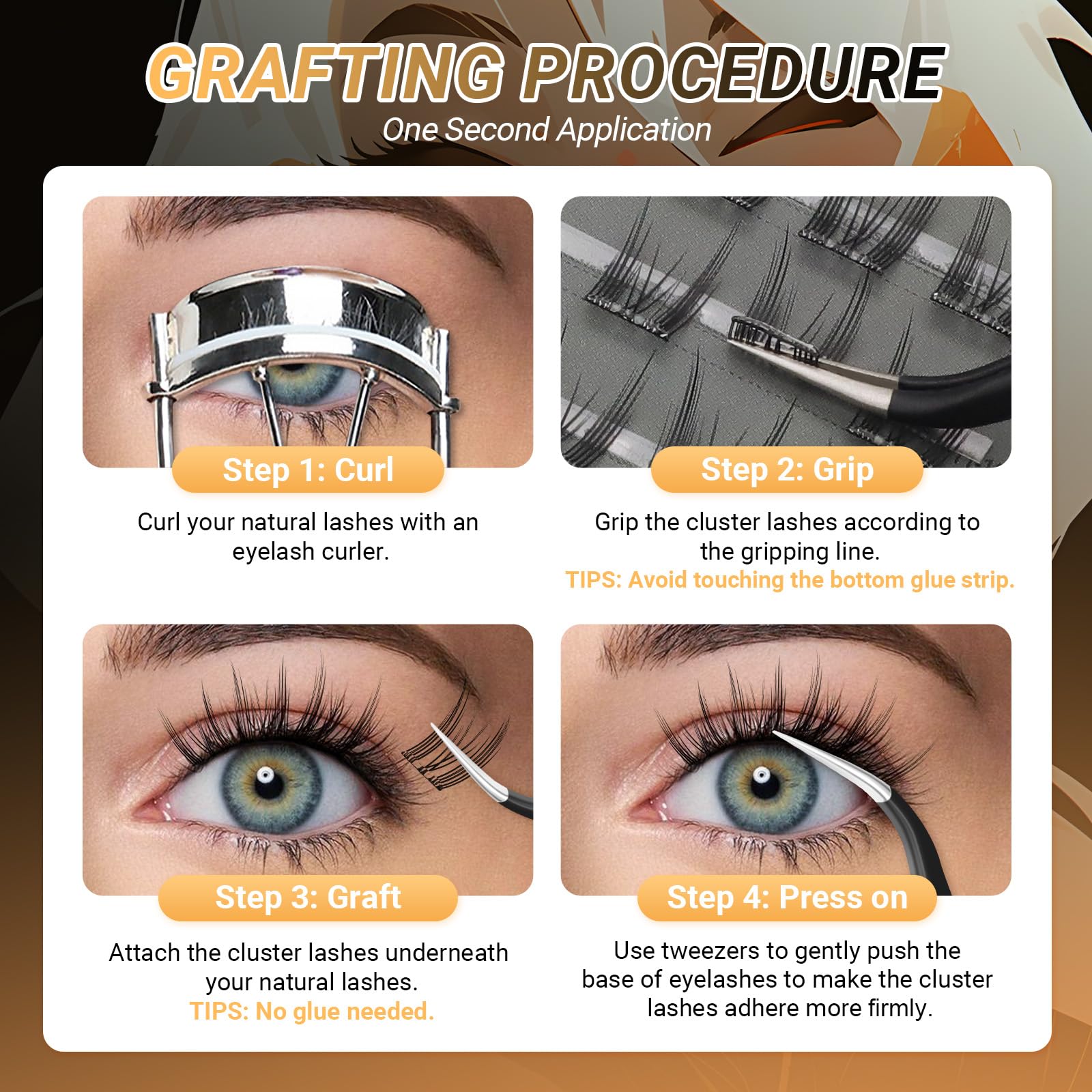 GRAFTING PROCEDURE
One Second Application

Step 1: Curl

Curl your natural lashes with an eyelash curler.

Step 2: Grip

Grip the cluster lashes according to the gripping line.
TIPS: Avoid touching the bottom glue strip.

Step 3: Graft

Attach the cluster lashes underneath your natural lashes.
TIPS: No glue needed.

Step 4: Press on

Use tweezers to gently push the base of eyelashes to make the cluster lashes adhere more firmly.