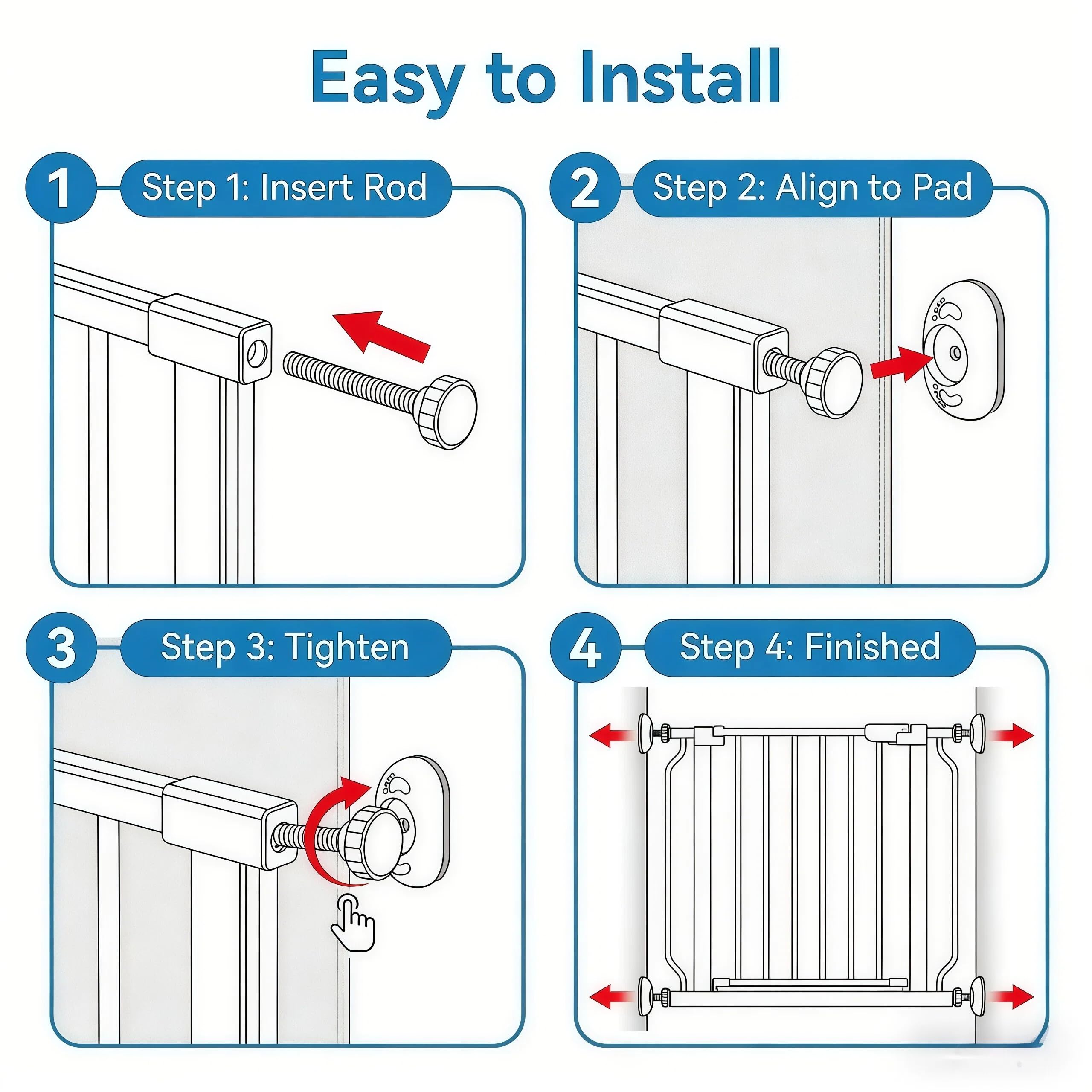 Easy to Install

1 Step 1: Insert Rod

2 Step 2: Align to Pad

3 Step 3: Tighten

4 Step 4: Finished