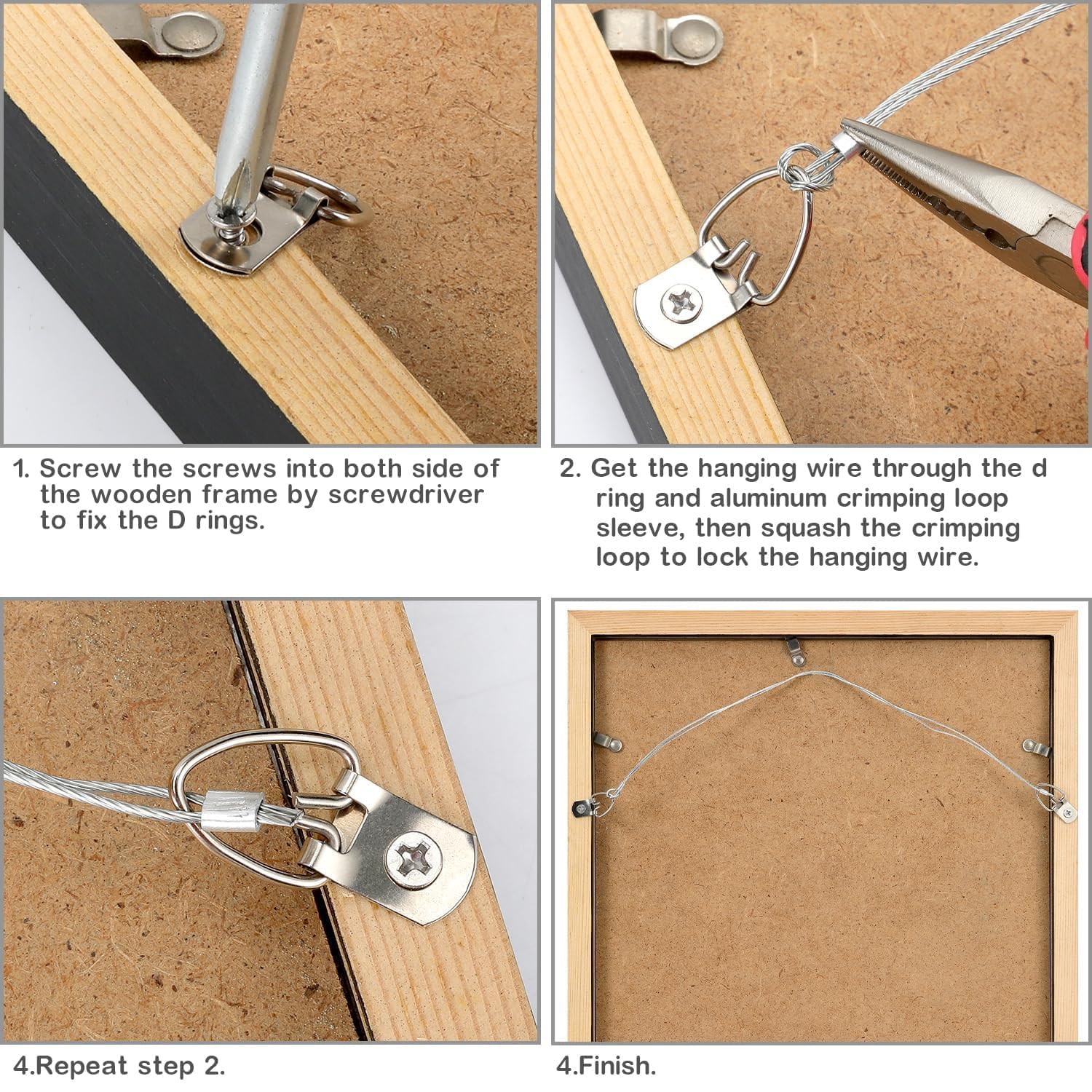 1. Screw the screws into both side of the wooden frame by screwdriver to fix the D rings.

2. Get the hanging wire through the d ring and aluminum crimping loop sleeve, then squash the crimping loop to lock the hanging wire.

4.Repeat step 2.

4.Finish.