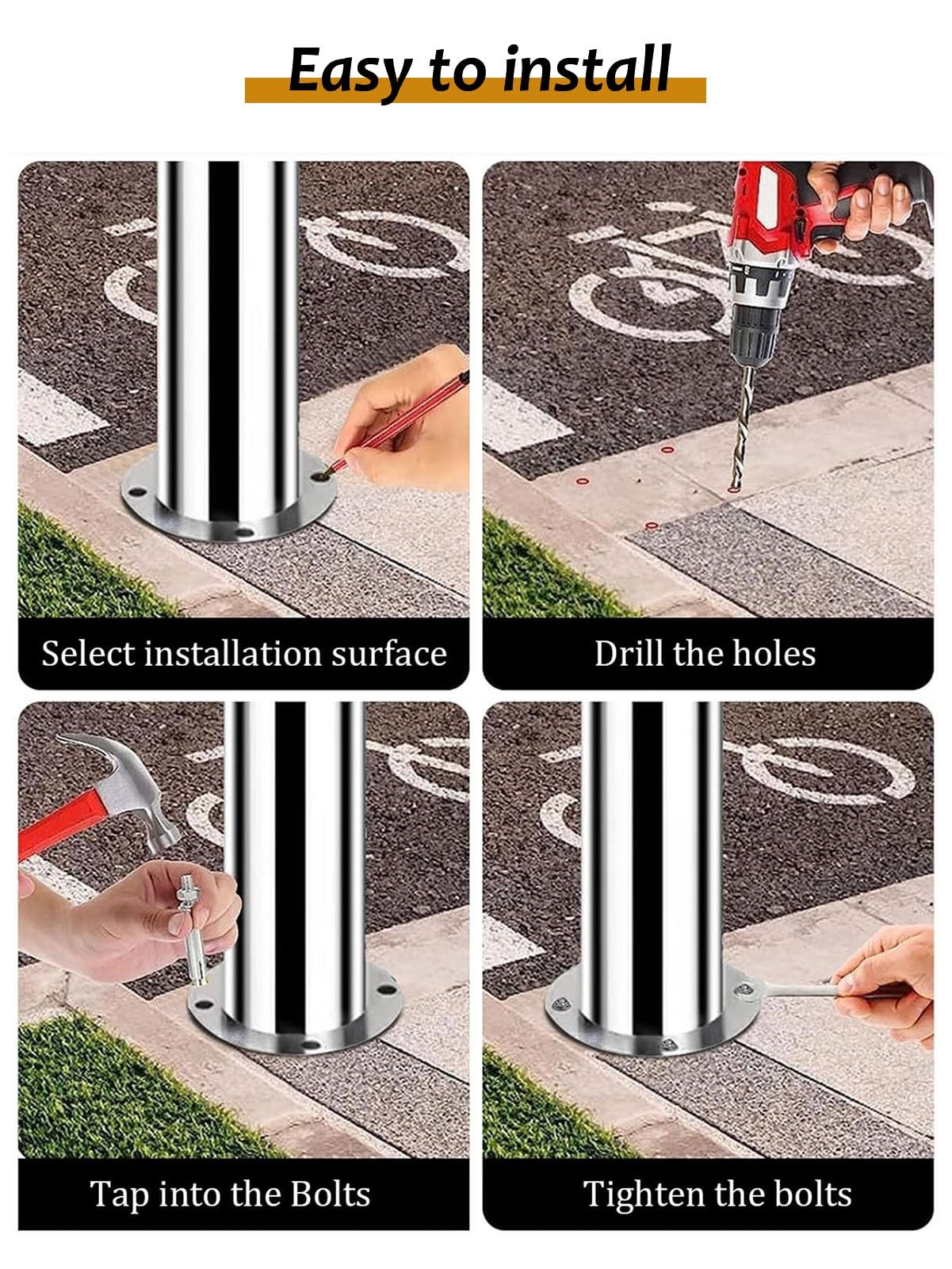 Easy to install

Select installation surface

Drill the holes

Tap into the Bolts

Tighten the bolts