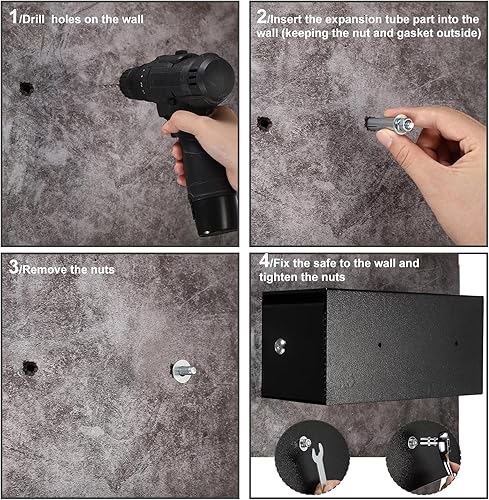 1/Drill holes on the wall

2/Insert the expansion tube part into the wall (keeping the nut and gasket outside)

3/Remove the nuts

4/Fix the safe to the wall and tighten the nuts