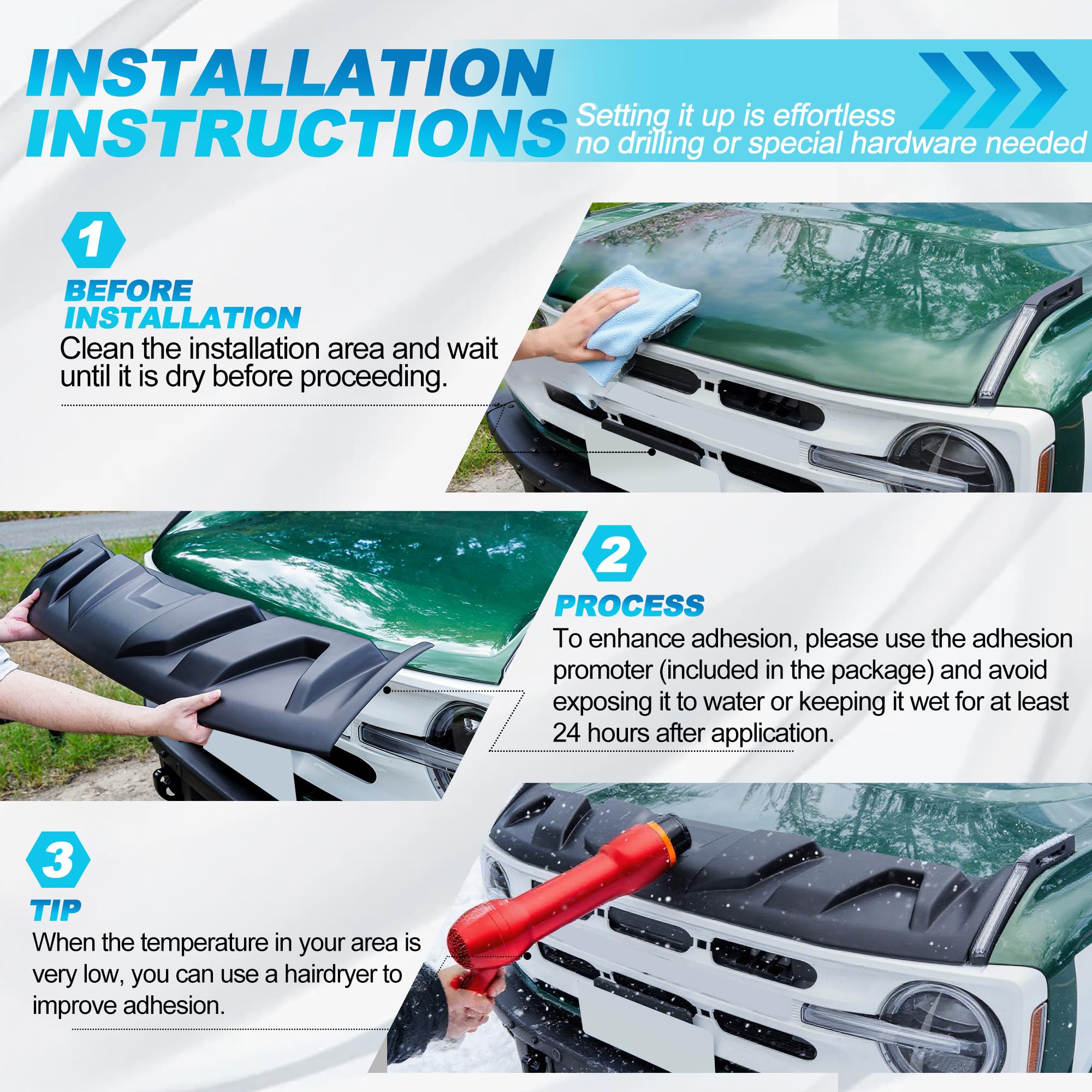 INSTALLATION INSTRUCTIONS

Setting it up is effortless
no drilling or special hardware needed

1

BEFORE INSTALLATION

Clean the installation area and wait until it is dry before proceeding.

2

PROCESS

To enhance adhesion, please use the adhesion promoter (included in the package) and avoid exposing it to water or keeping it wet for at least 24 hours after application.

3

TIP

When the temperature in your area is very low, you can use a hairdryer to improve adhesion.