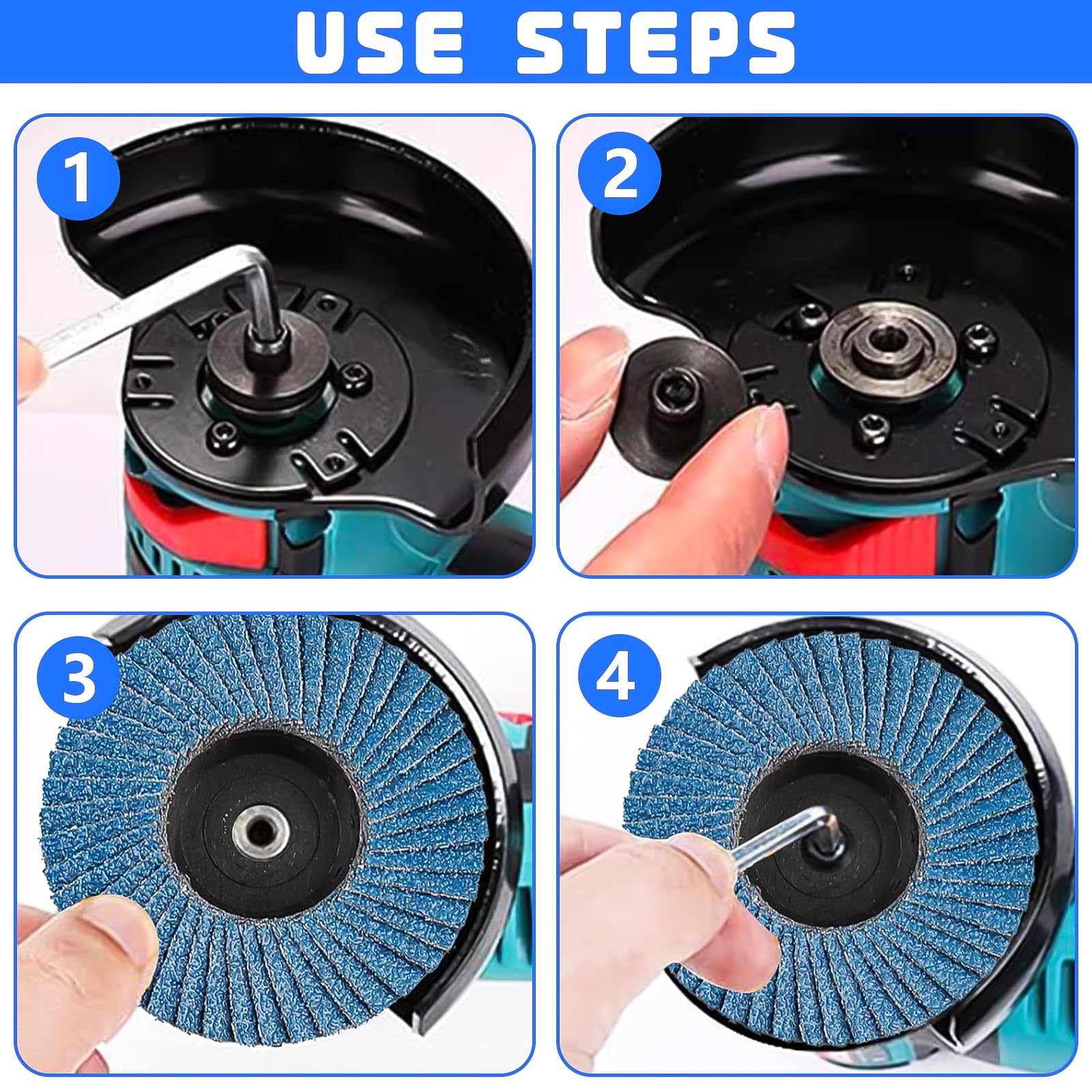 USE STEPS

1

2

3

4