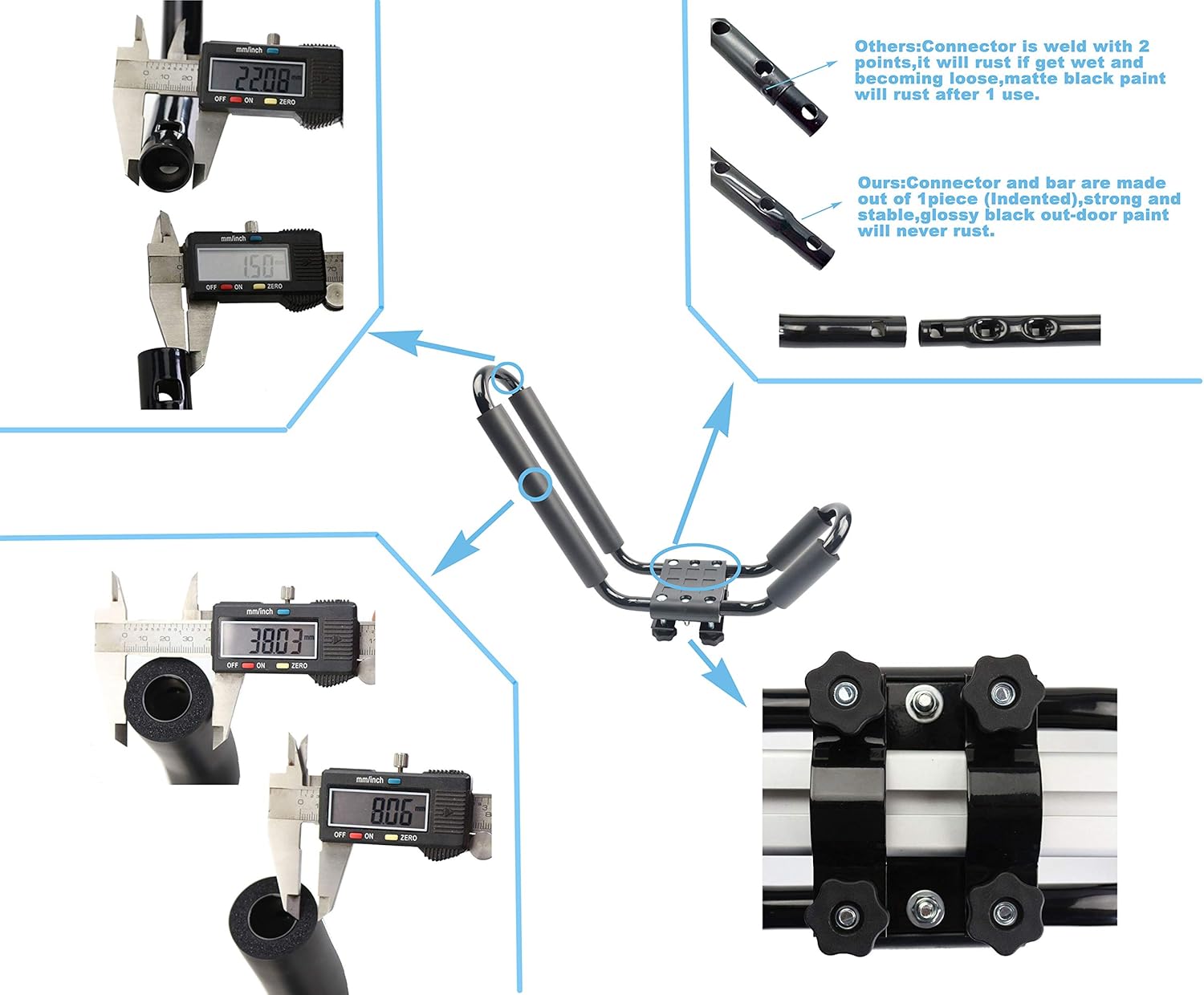 mm/inch
22.08 mm
OFF ON ZERO

mm/inch
1.50
OFF ON ZERO

Others:Connector is weld with 2 points,it will rust if get wet and becoming loose,matte black paint will rust after 1 use.

Ours:Connector and bar are made out of 1piece (Indented),strong and stable,glossy black out-door paint will never rust.

mm/inch
38.03 mm
OFF ON ZERO

mm/inch
8.06
OFF ON ZERO