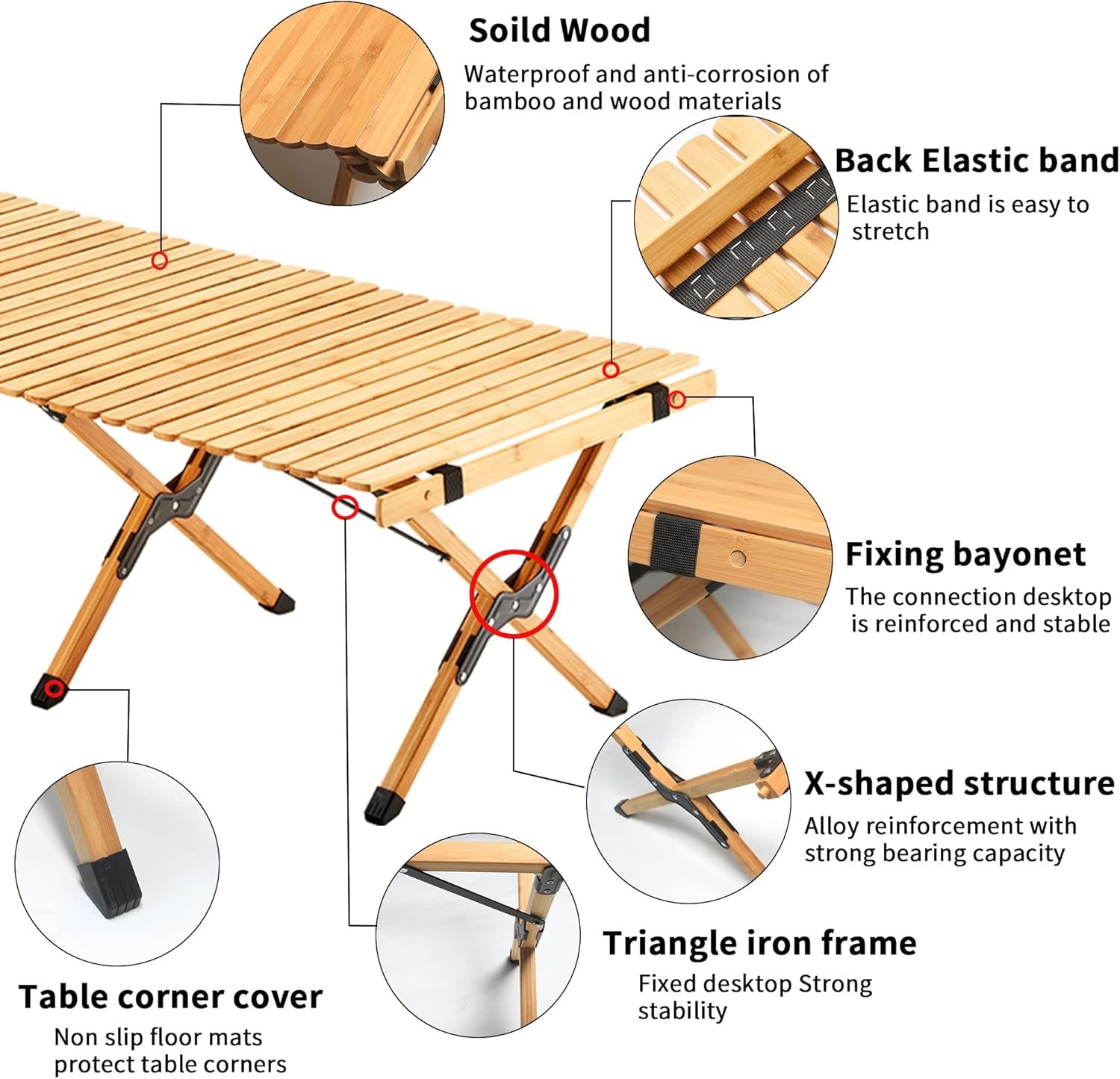 Soild Wood

Waterproof and anti-corrosion of bamboo and wood materials

Back Elastic band

Elastic band is easy to stretch

Fixing bayonet

The connection desktop is reinforced and stable

X-shaped structure

Alloy reinforcement with strong bearing capacity

Triangle iron frame

Fixed desktop Strong stability

Table corner cover

Non slip floor mats protect table corners