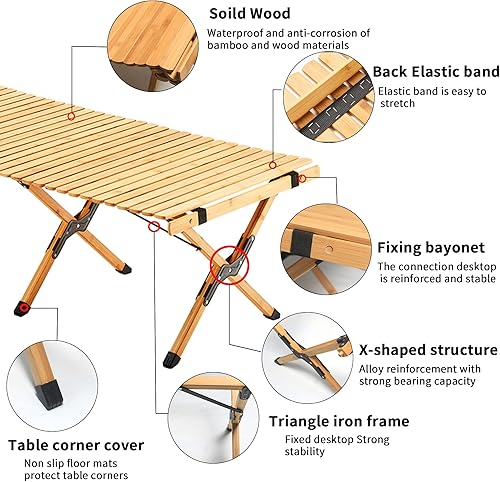 Soild Wood
Waterproof and anti-corrosion of bamboo and wood materials

Back Elastic band
Elastic band is easy to stretch

Fixing bayonet
The connection desktop is reinforced and stable

X-shaped structure
Alloy reinforcement with strong bearing capacity

Triangle iron frame
Fixed desktop Strong stability

Table corner cover
Non slip floor mats protect table corners