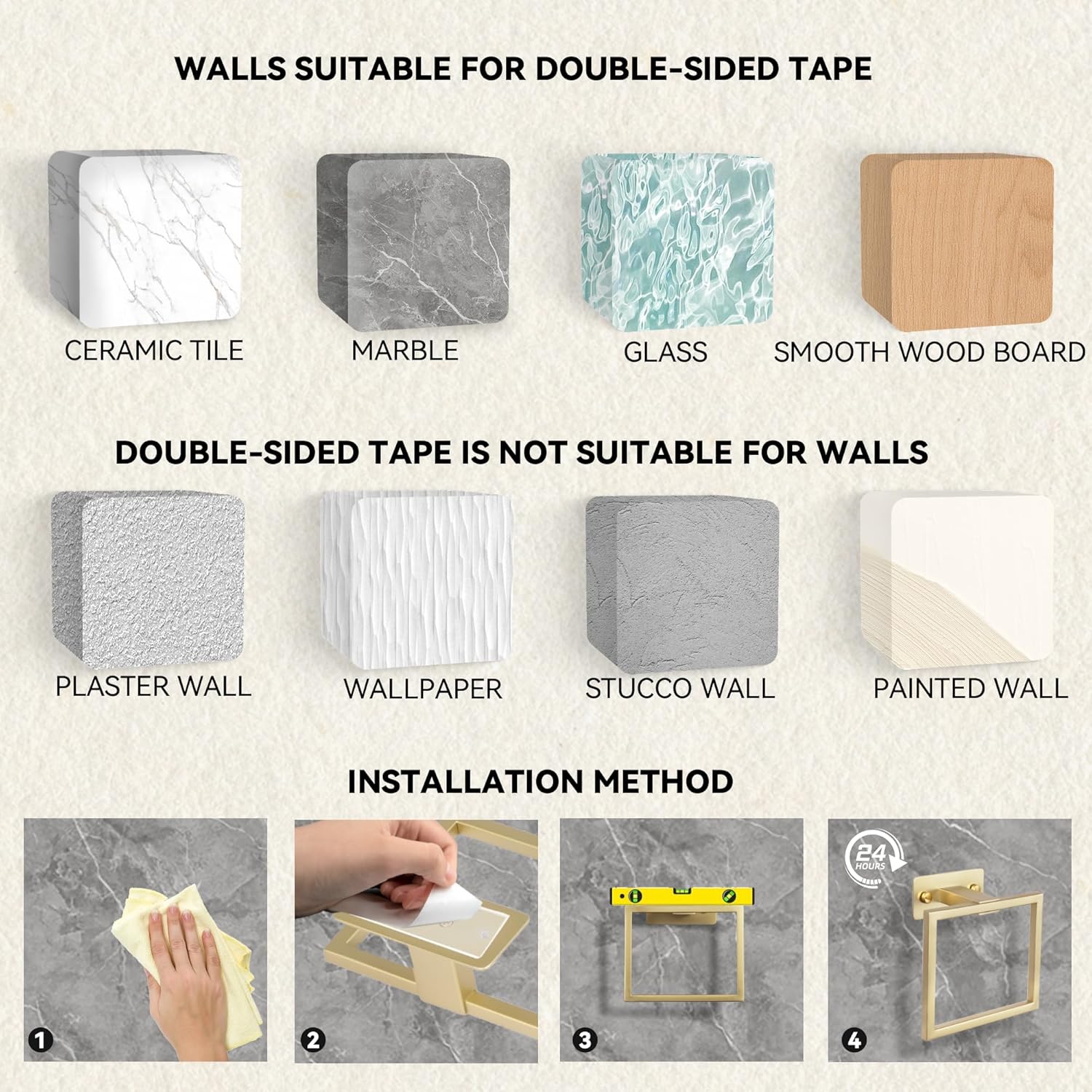 WALLS SUITABLE FOR DOUBLE-SIDED TAPE

CERAMIC TILE

MARBLE

GLASS

SMOOTH WOOD BOARD

DOUBLE-SIDED TAPE IS NOT SUITABLE FOR WALLS

PLASTER WALL

WALLPAPER

STUCCO WALL

PAINTED WALL

INSTALLATION METHOD

1

2

3

24 HOURS

4