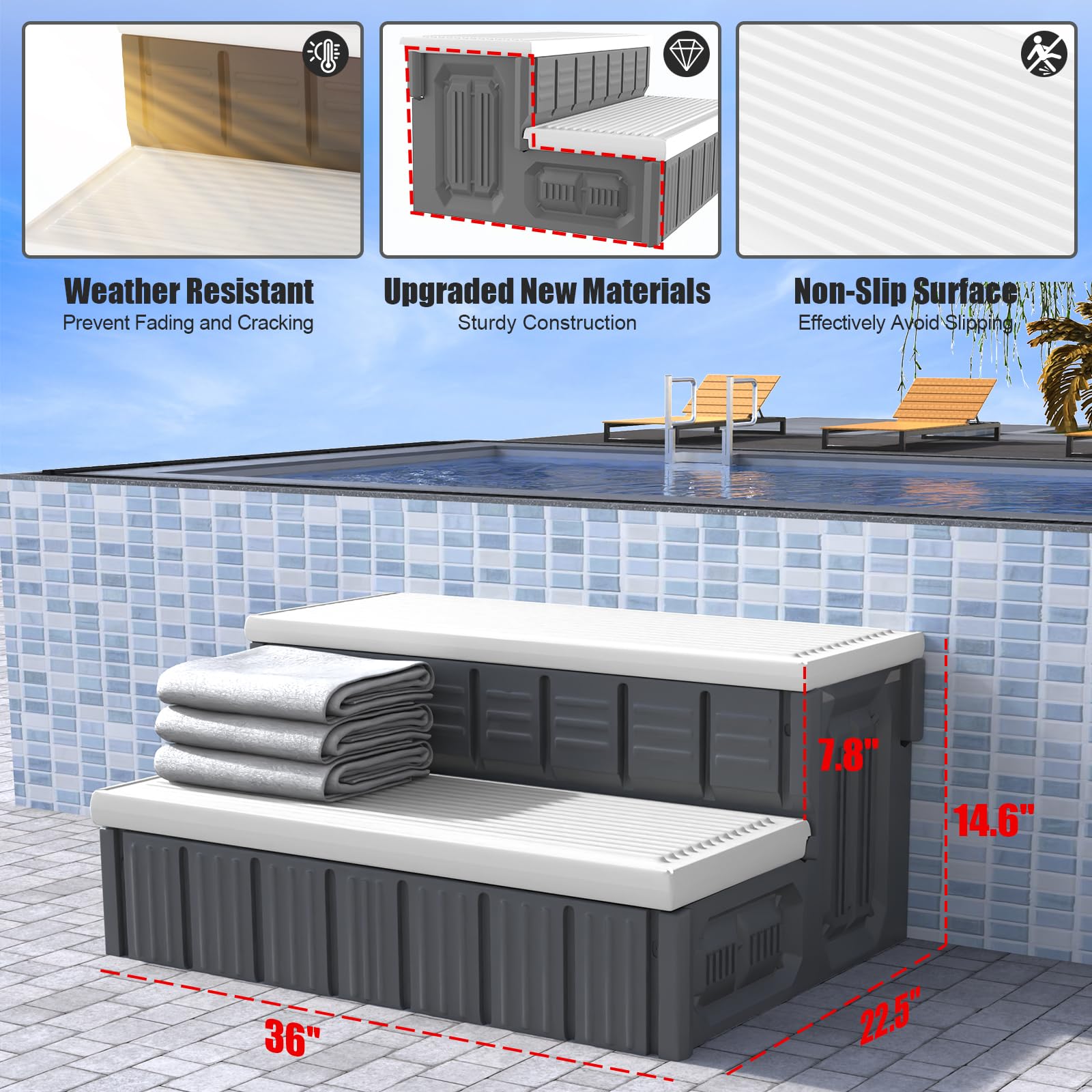 Weather Resistant
Prevent Fading and Cracking

Upgraded New Materials
Sturdy Construction

Non-Slip Surface
Effectively Avoid Slipping

7.8"

14.6"

36"

22.5"