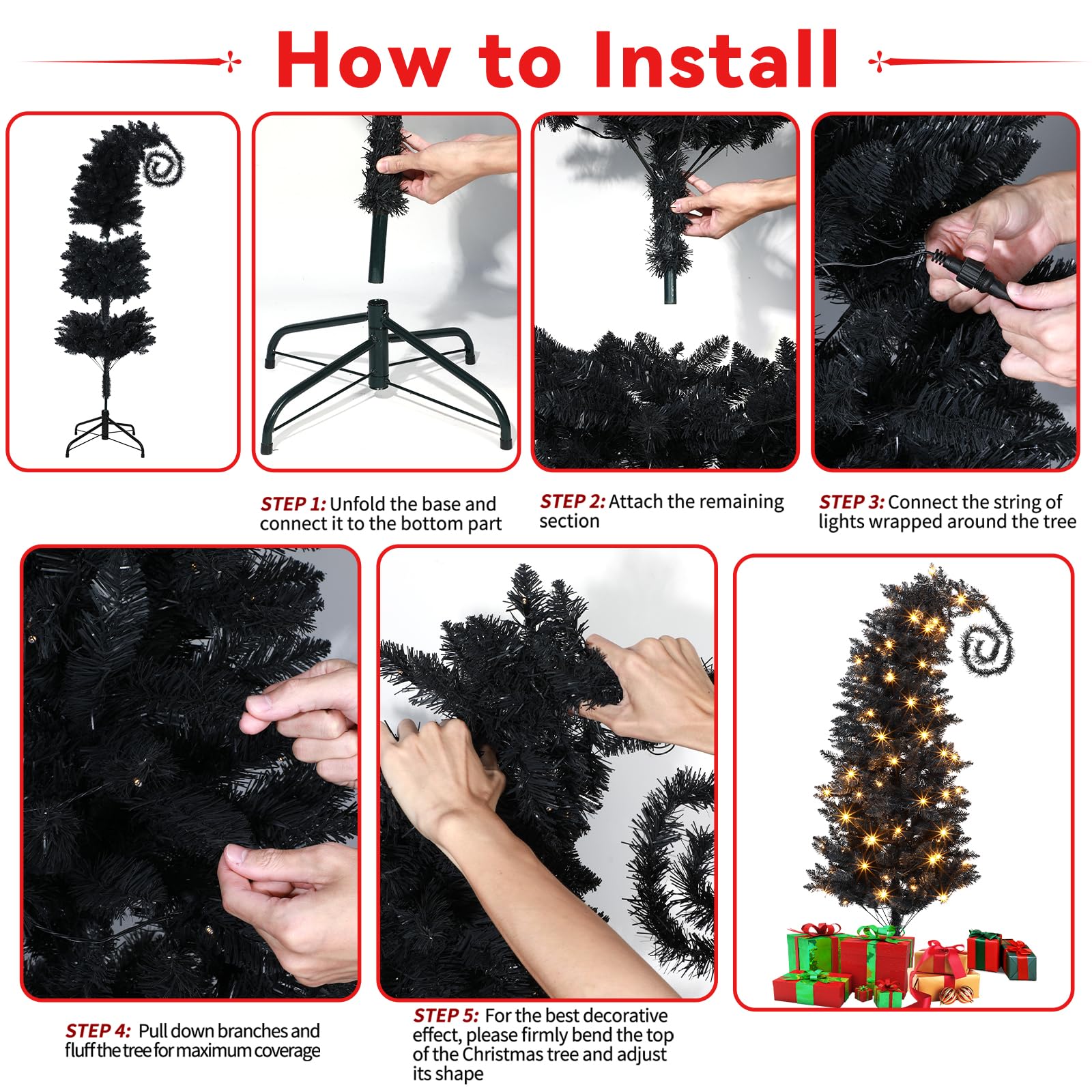 How to Install

STEP 1: Unfold the base and connect it to the bottom part

STEP 2: Attach the remaining section

STEP 3: Connect the string of lights wrapped around the tree

STEP 4: Pull down branches and fluff the tree for maximum coverage

STEP 5: For the best decorative effect, please firmly bend the top of the Christmas tree and adjust its shape