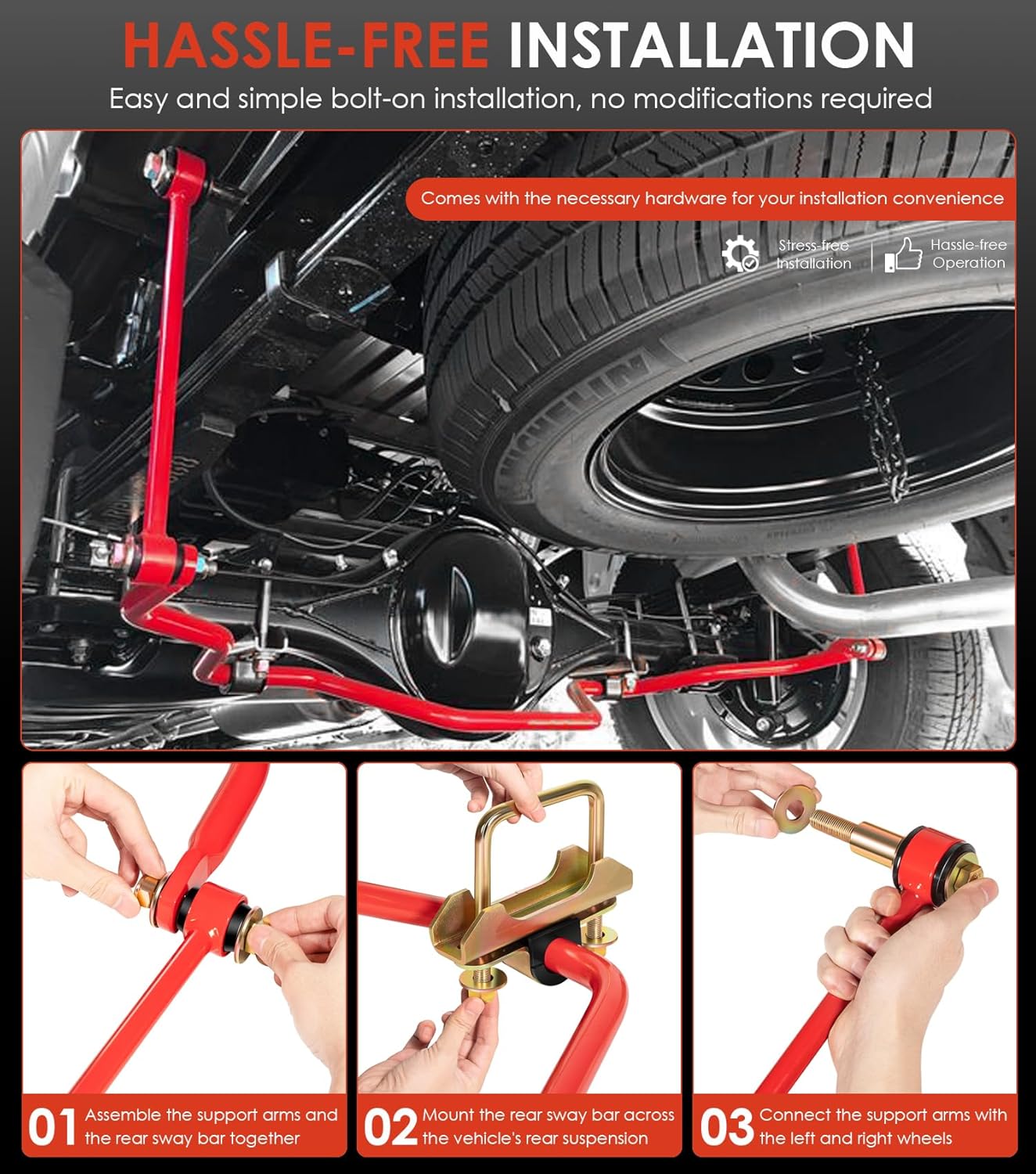 HASSLE-FREE INSTALLATION

Easy and simple bolt-on installation, no modifications required

Comes with the necessary hardware for your installation convenience

Stress-free Installation

Hassle-free Operation

MICHELIN

01 Assemble the support arms and the rear sway bar together

02 Mount the rear sway bar across the vehicle's rear suspension

03 Connect the support arms with the left and right wheels