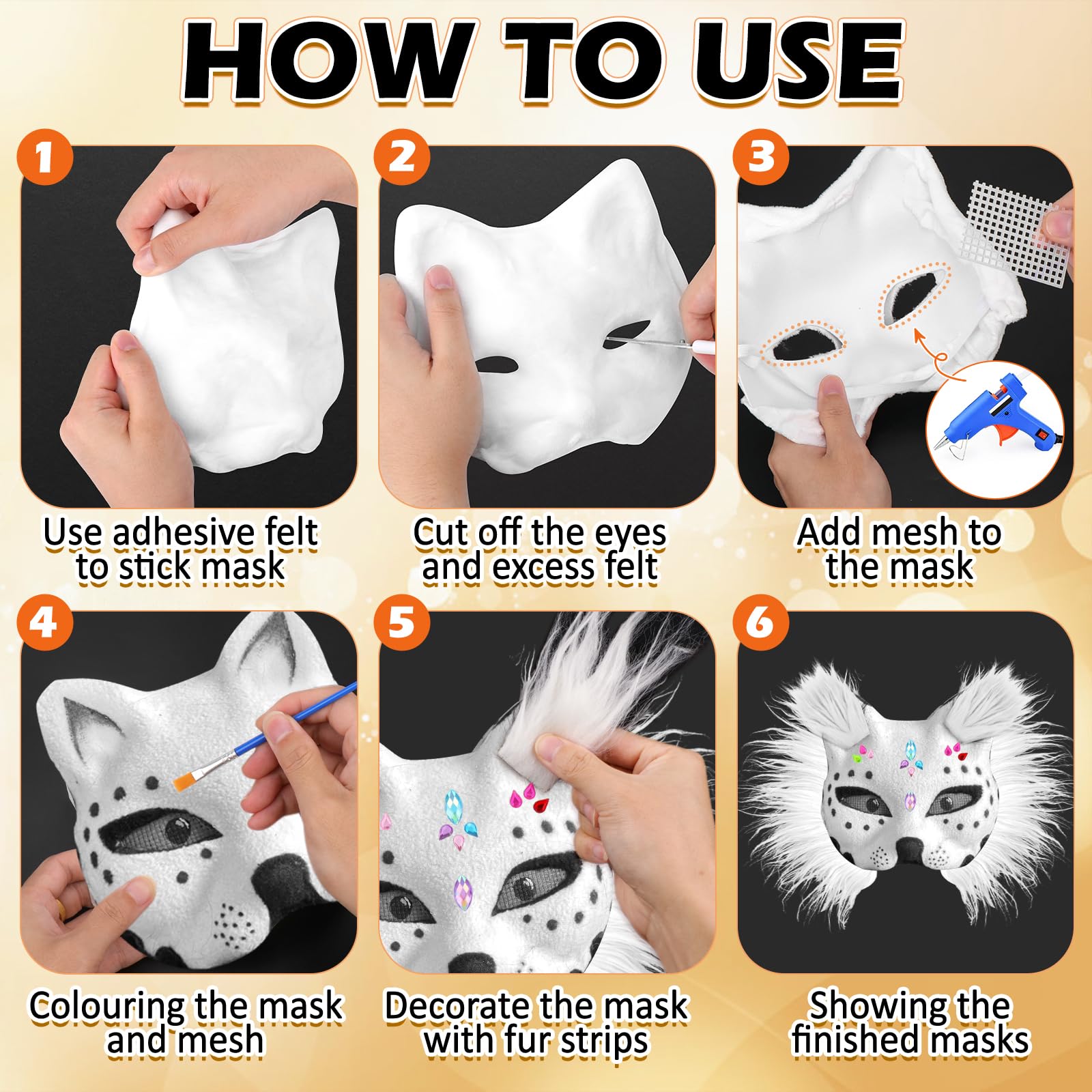 HOW TO USE

1
Use adhesive felt to stick mask

2
Cut off the eyes and excess felt

3
Add mesh to the mask

4
Colouring the mask and mesh

5
Decorate the mask with fur strips

6
Showing the finished masks