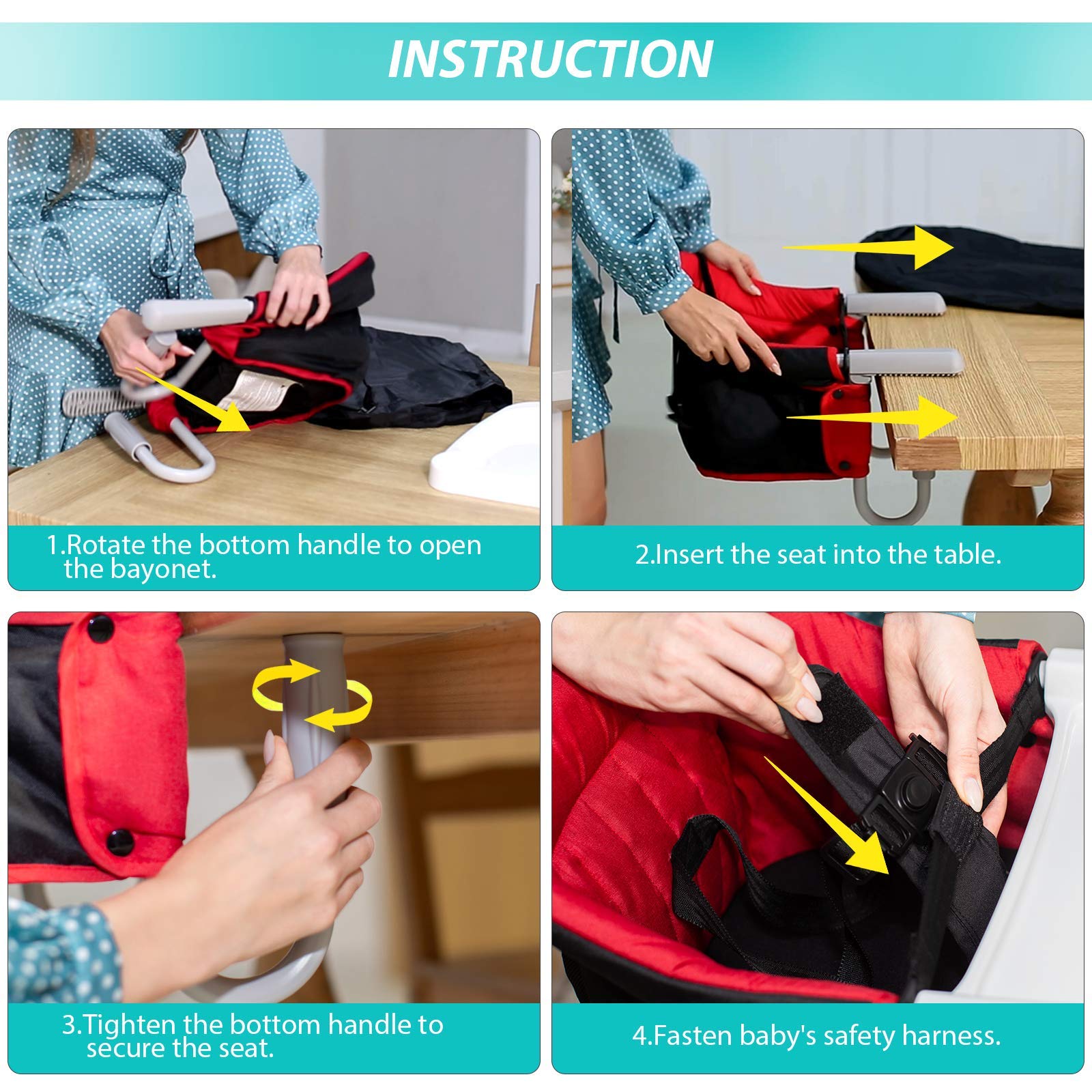 INSTRUCTION

1.Rotate the bottom handle to open the bayonet.

2.Insert the seat into the table.

3.Tighten the bottom handle to secure the seat.

4.Fasten baby's safety harness.