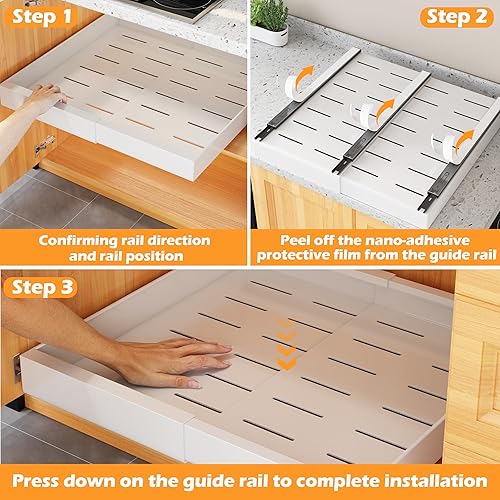 Step 1

Confirming rail direction and rail position

Step 2

Peel off the nano-adhesive protective film from the guide rail

Step 3

Press down on the guide rail to complete installation