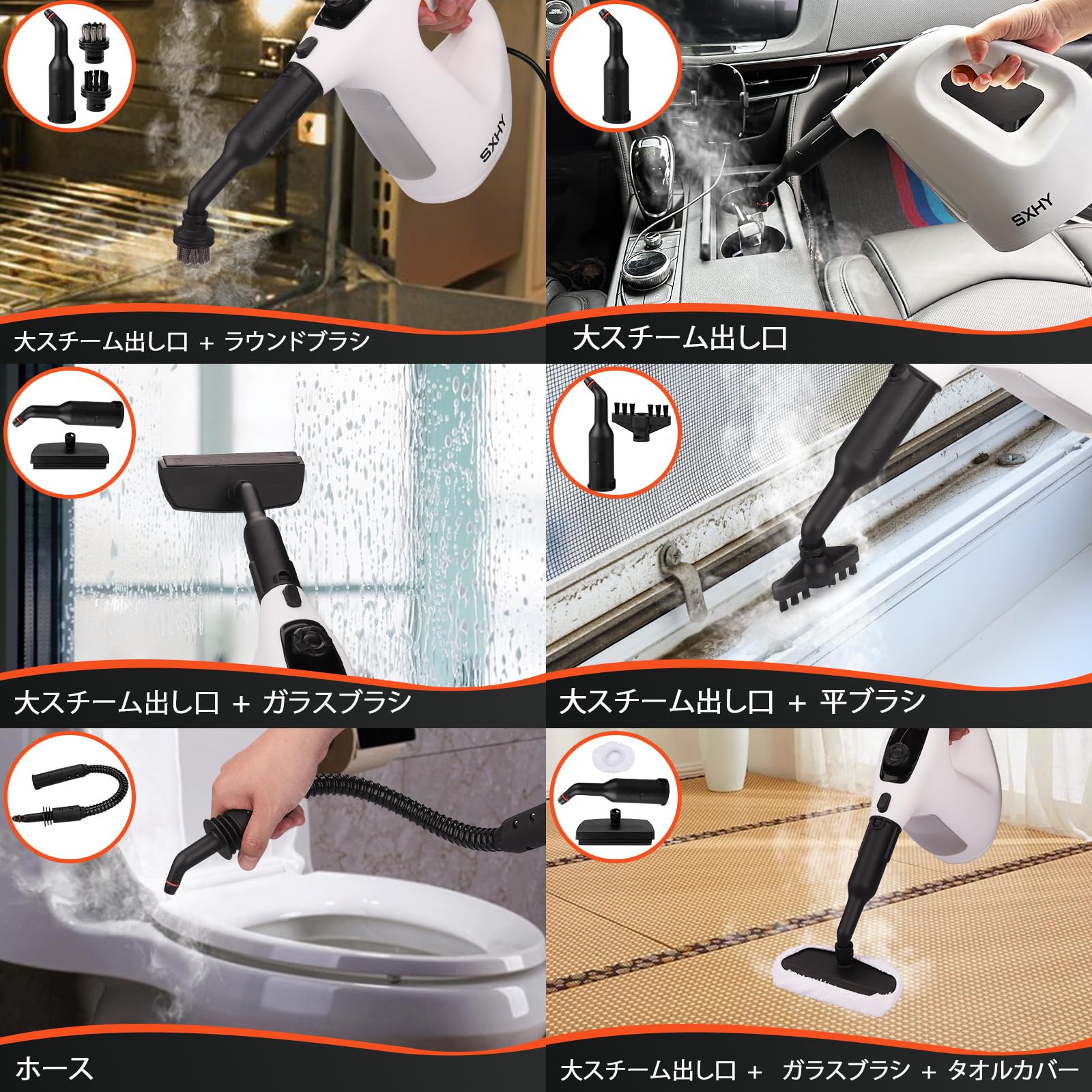 SXHY

大スチーム出し口 + ラウンドブラシ

SXHY

大スチーム出し口

大スチーム出し口 + ガラスブラシ

大スチーム出し口 + 平ブラシ

ホース

大スチーム出し口 + ガラスブラシ + タオルカバー