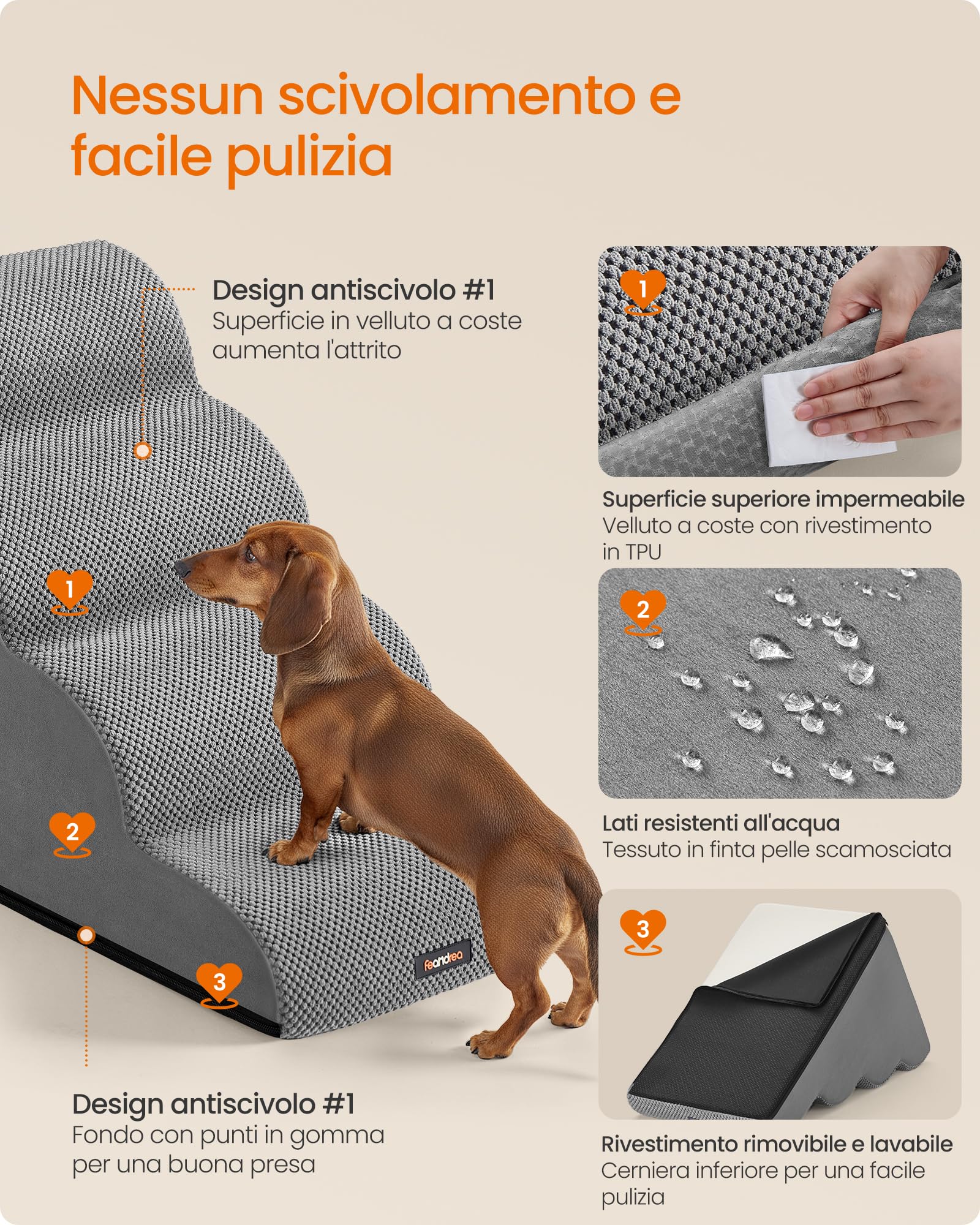 Nessun scivolamento e facile pulizia

Design antiscivolo #1
Superficie in velluto a coste aumenta l'attrito

1

2

3

feandrea

Design antiscivolo #1
Fondo con punti in gomma per una buona presa

1

Superficie superiore impermeabile
Velluto a coste con rivestimento in TPU

2

Lati resistenti all'acqua
Tessuto in finta pelle scamosciata

3

Rivestimento rimovibile e lavabile
Cerniera inferiore per una facile pulizia