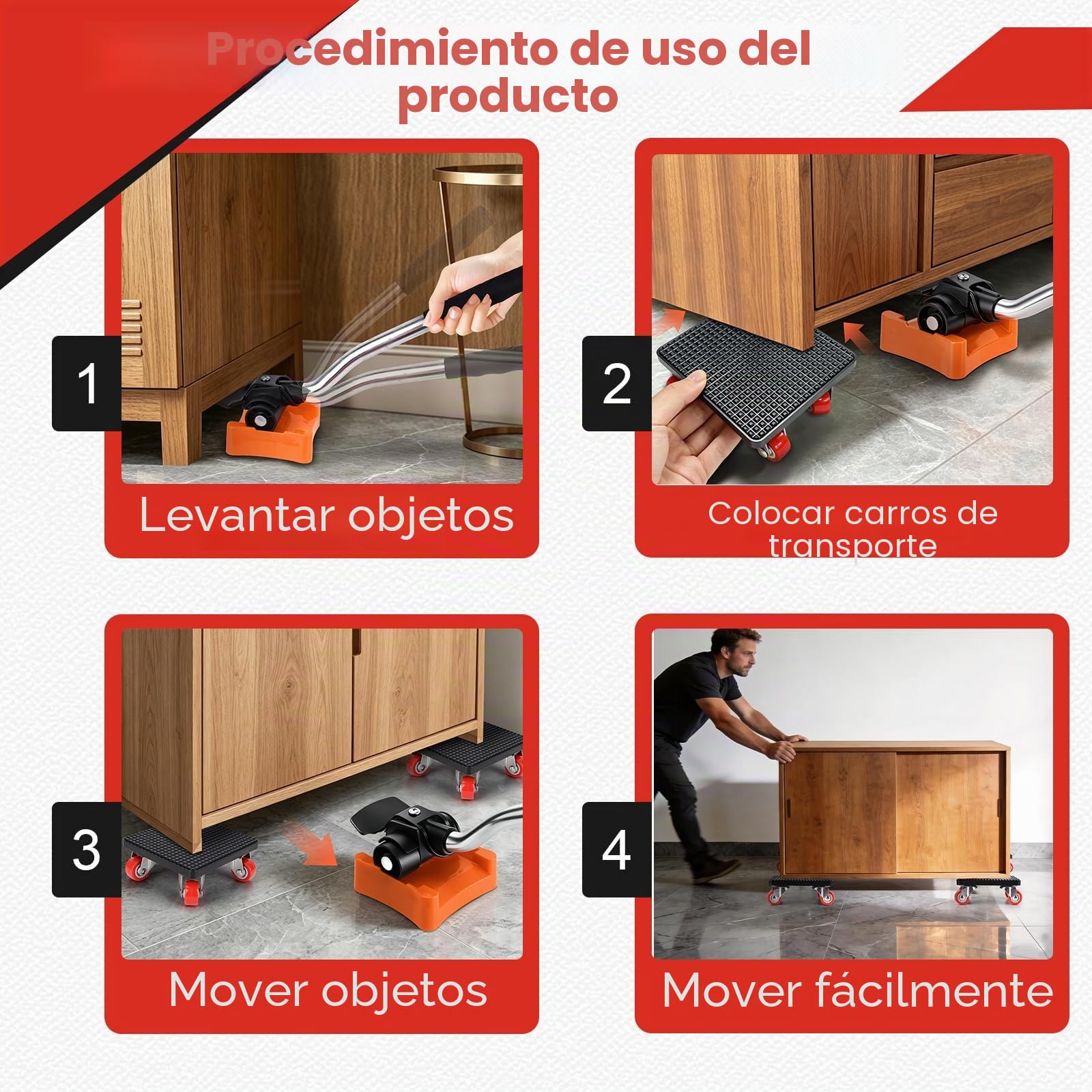 Procedimiento de uso del producto

1

Levantar objetos

2

Colocar carros de transporte

3

Mover objetos

4

Mover fácilmente