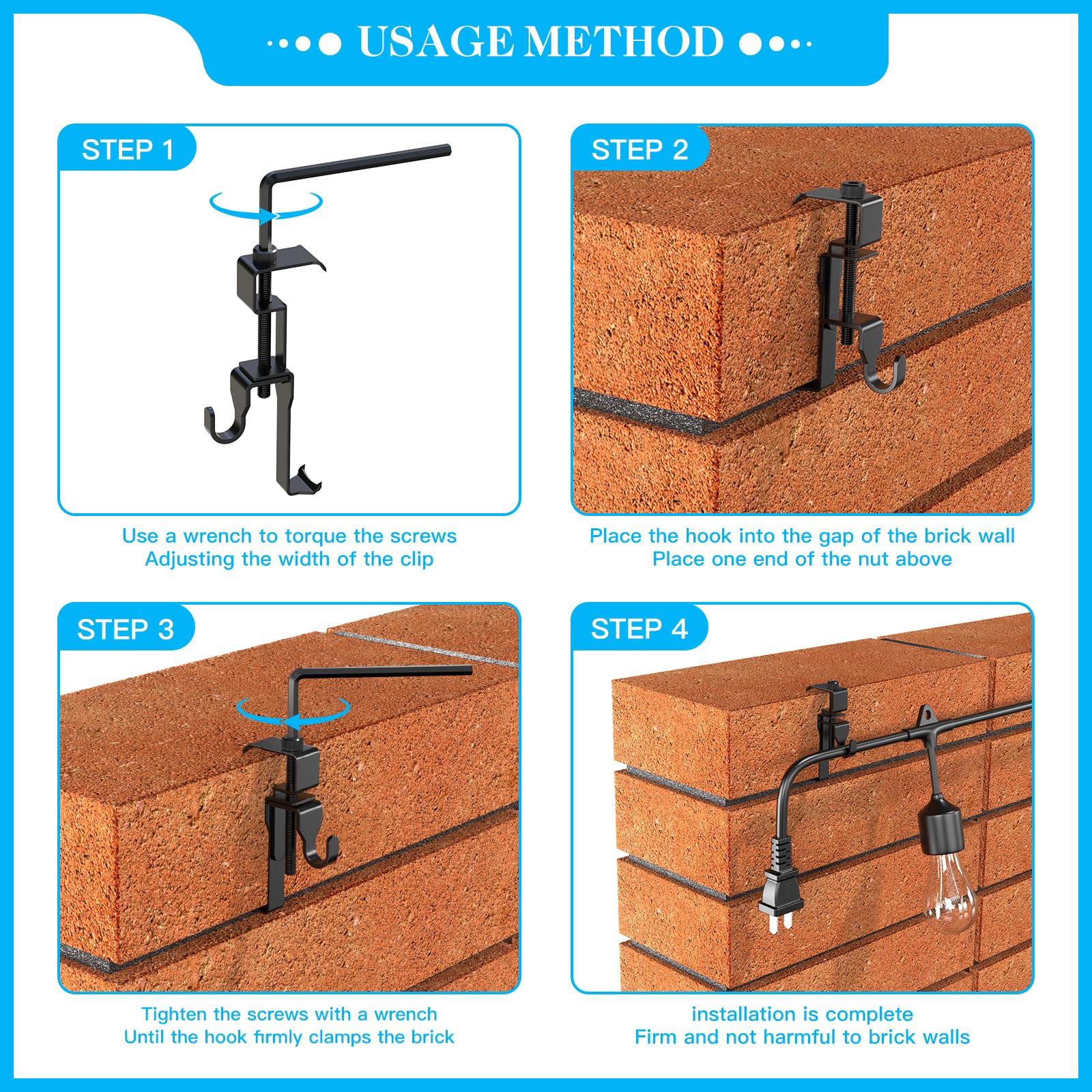 USAGE METHOD

STEP 1

Use a wrench to torque the screws
Adjusting the width of the clip

STEP 2

Place the hook into the gap of the brick wall
Place one end of the nut above

STEP 3

Tighten the screws with a wrench
Until the hook firmly clamps the brick

STEP 4

installation is complete
Firm and not harmful to brick walls