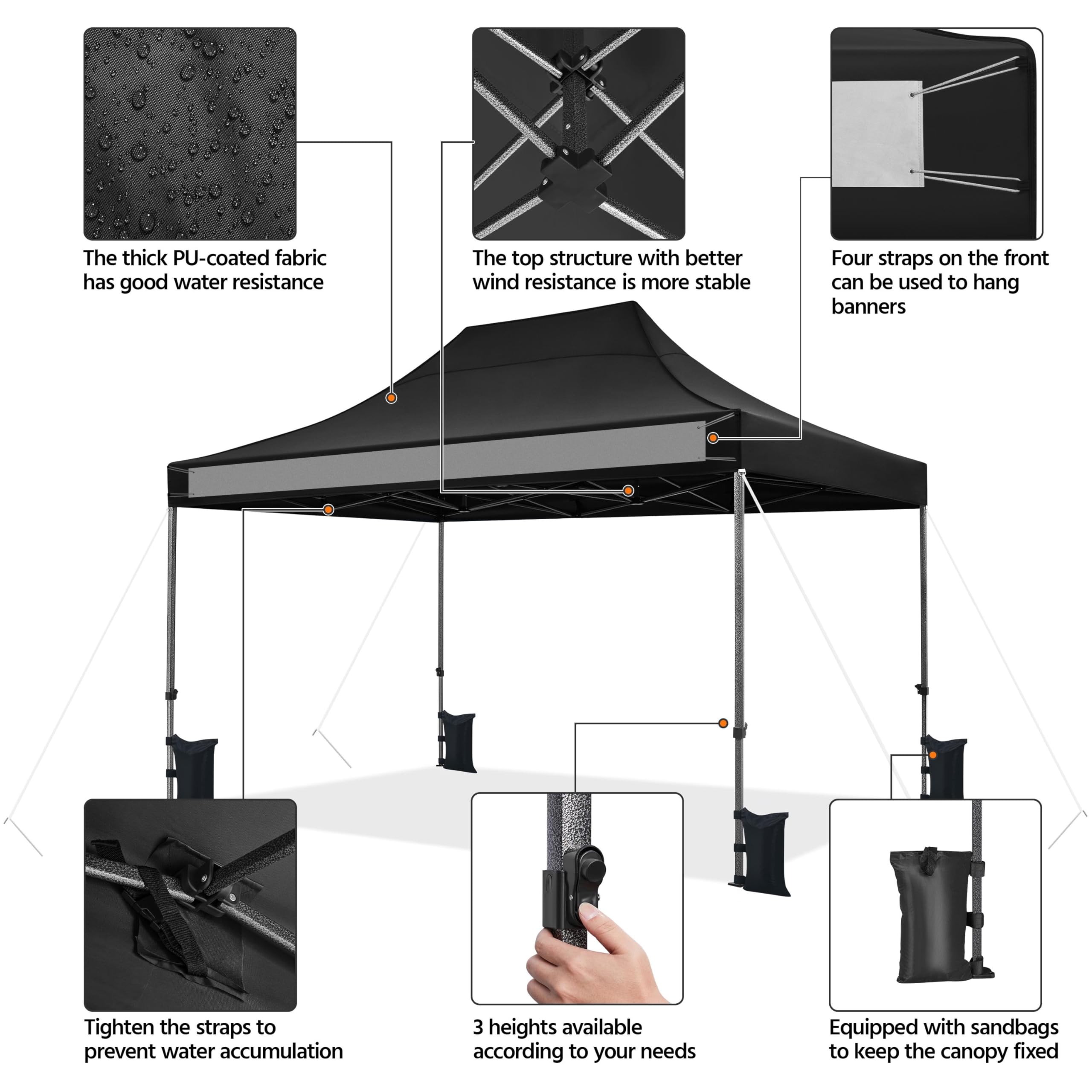 The thick PU-coated fabric has good water resistance

The top structure with better wind resistance is more stable

Four straps on the front can be used to hang banners

Tighten the straps to prevent water accumulation

3 heights available according to your needs

Equipped with sandbags to keep the canopy fixed