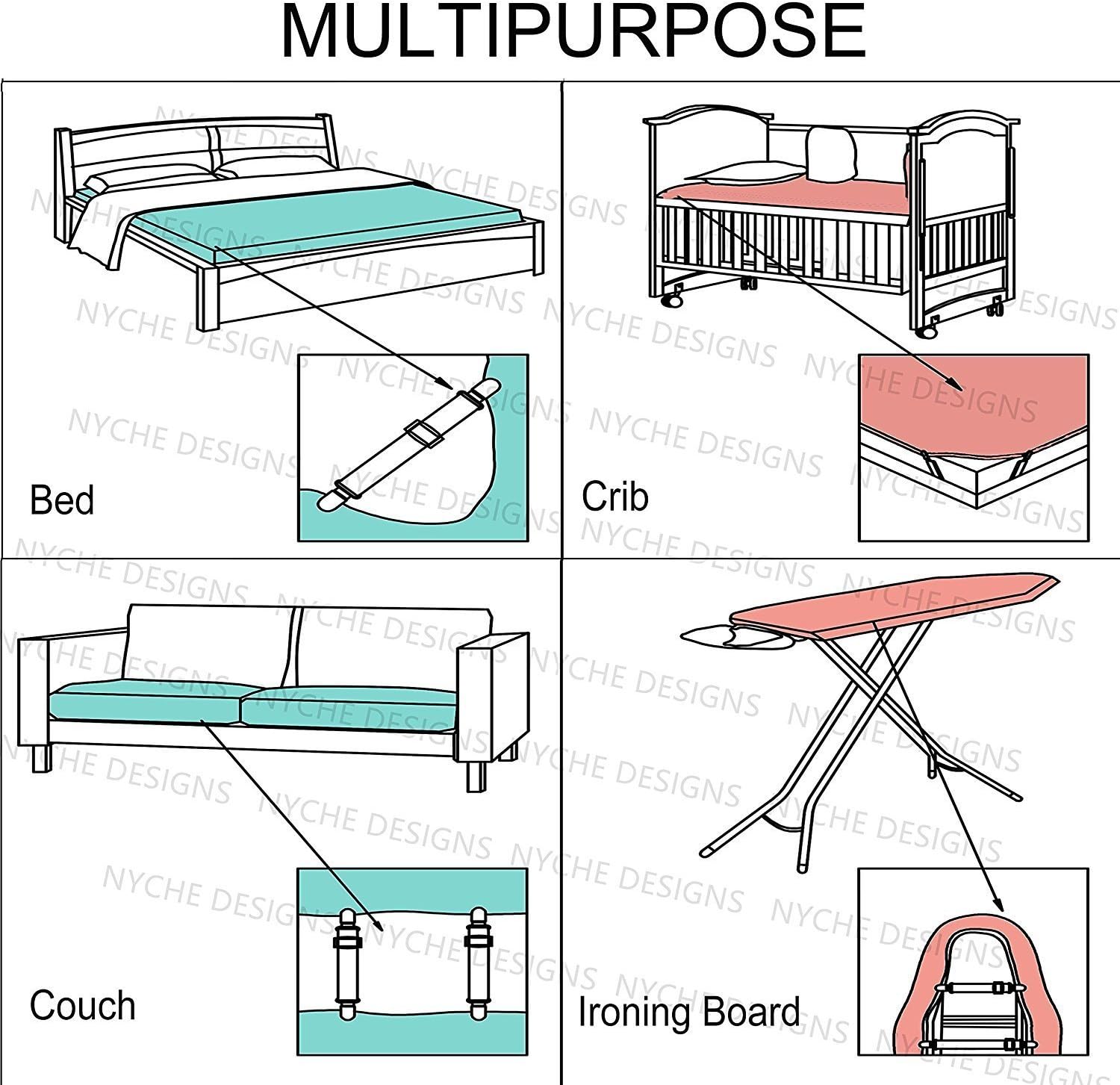 MULTIPURPOSE

Bed

Crib

Couch

Ironing Board

NYCHE DESIGNS