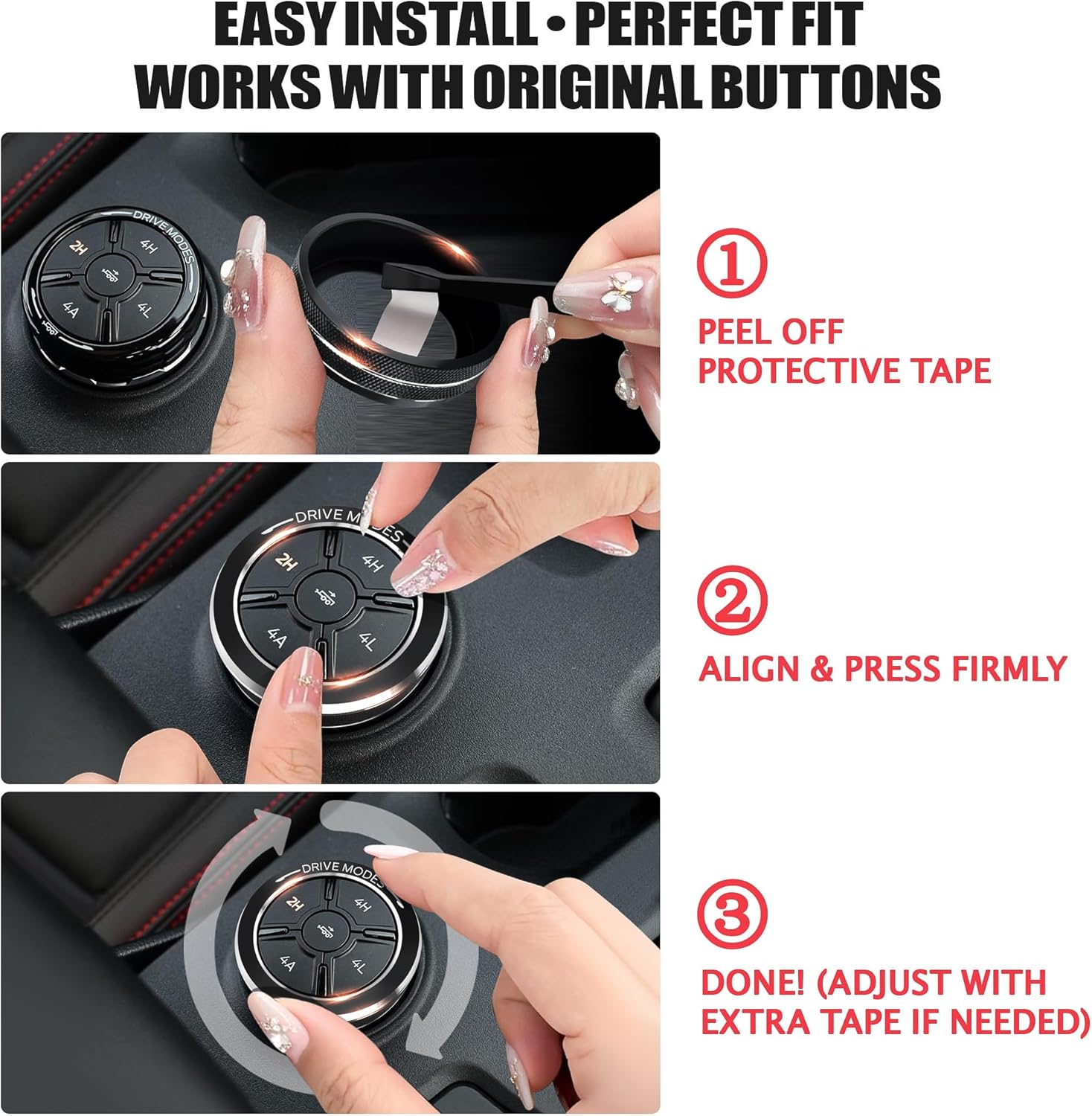 EASY INSTALL • PERFECT FIT
WORKS WITH ORIGINAL BUTTONS

DRIVE MODES
2H
4H
4A
4L

① PEEL OFF PROTECTIVE TAPE

DRIVE MODES
2H
4H
4A
4L

② ALIGN & PRESS FIRMLY

DRIVE MODES
2H
4H
4A
4L

③ DONE! (ADJUST WITH EXTRA TAPE IF NEEDED)