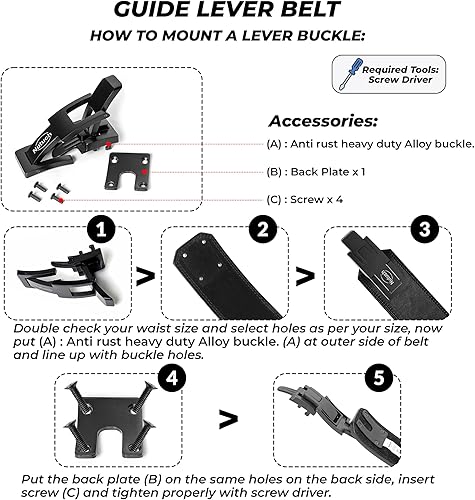 GUIDE LEVER BELT

HOW TO MOUNT A LEVER BUCKLE:

Required Tools: Screw Driver

Nituch

Accessories:

(A) : Anti rust heavy duty Alloy buckle.

(B) : Back Plate x 1

(C) : Screw x 4

1

>

2

>

3

Double check your waist size and select holes as per your size, now put (A) : Anti rust heavy duty Alloy buckle. (A) at outer side of belt and line up with buckle holes.

4

>

5

Put the back plate (B) on the same holes on the back side, insert screw (C) and tighten properly with screw driver.