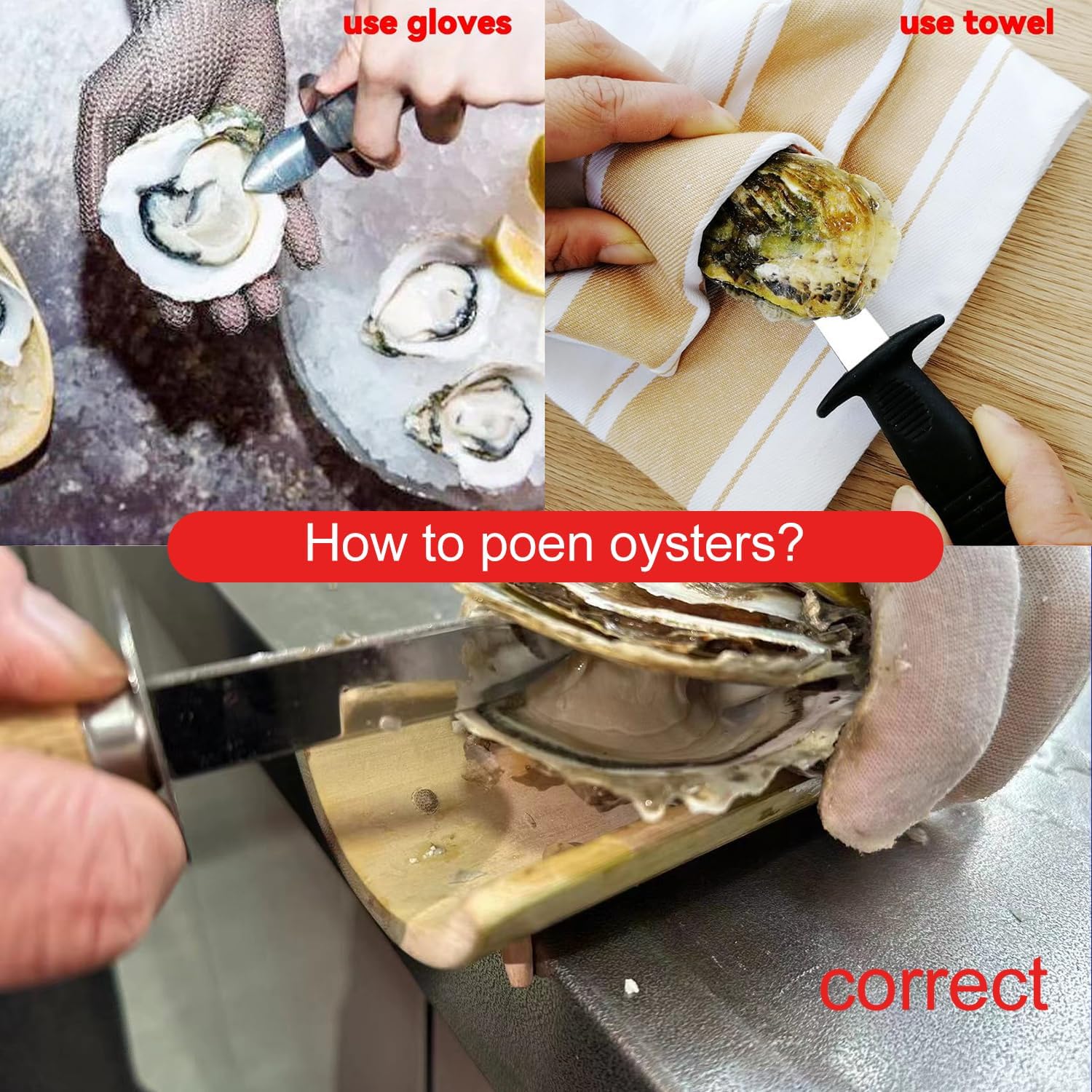 use gloves

use towel

How to poen oysters?

correct