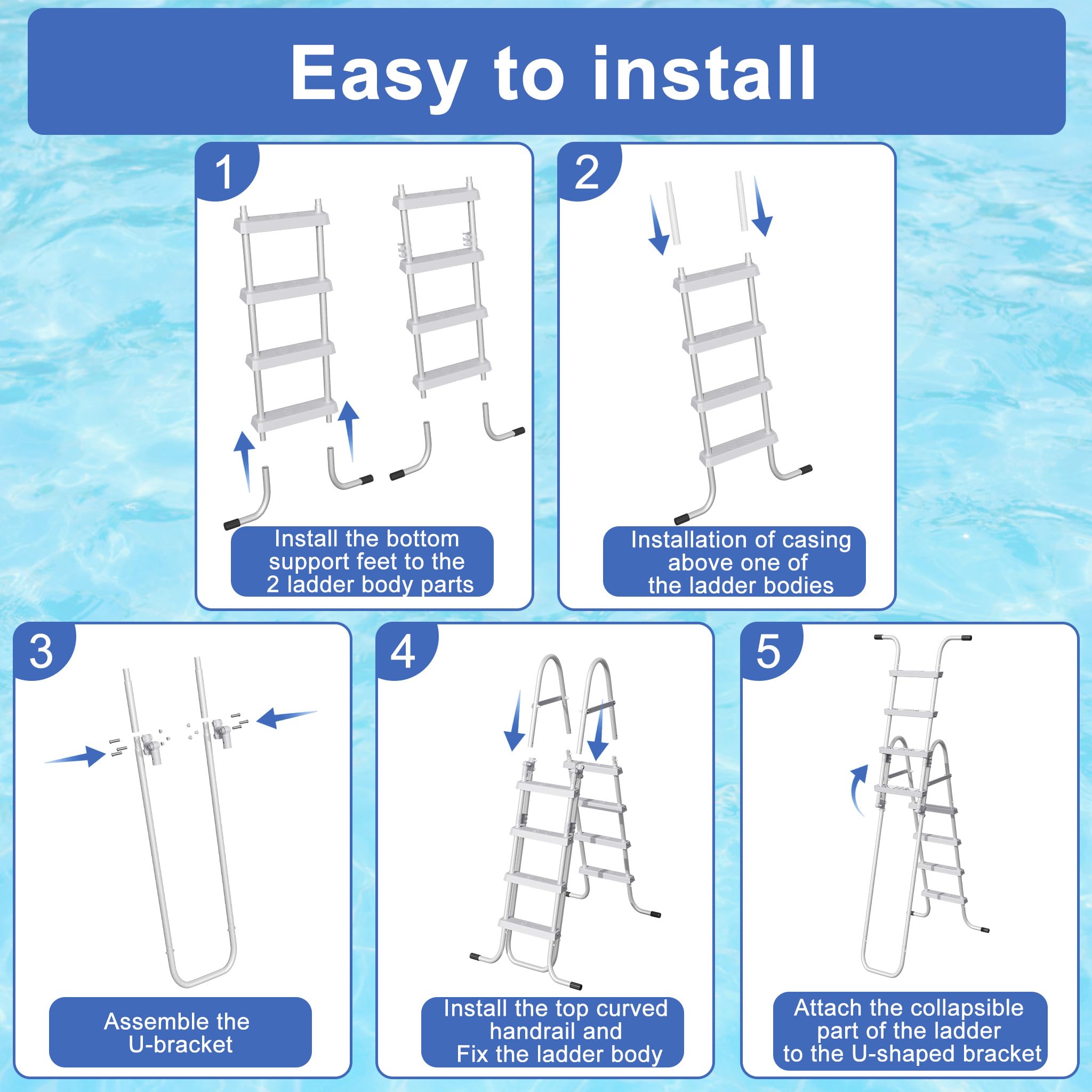 Easy to install

1

Install the bottom support feet to the 2 ladder body parts

2

Installation of casing above one of the ladder bodies

3

Assemble the U-bracket

4

Install the top curved handrail and Fix the ladder body

5

Attach the collapsible part of the ladder to the U-shaped bracket