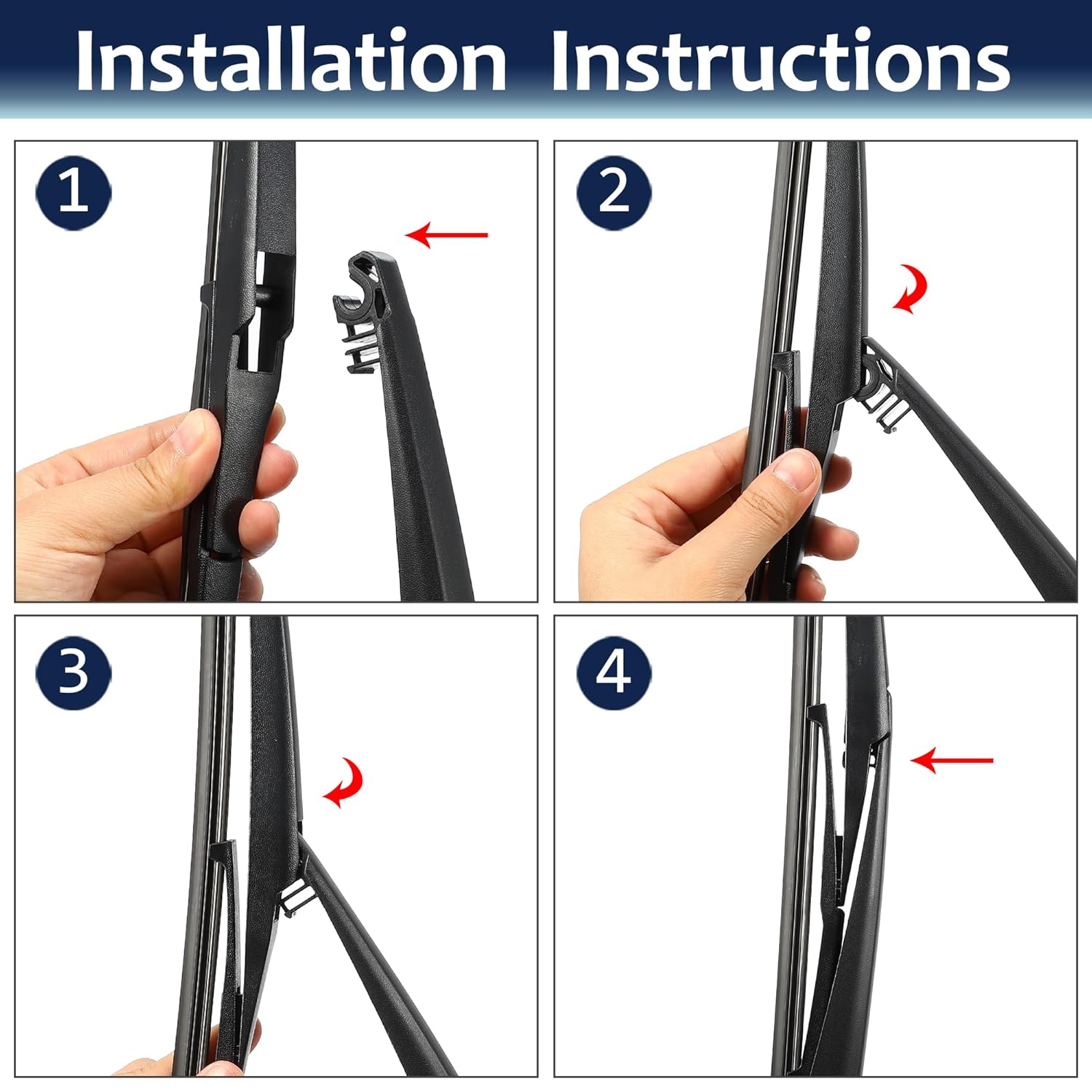 Installation Instructions

1

2

3

4