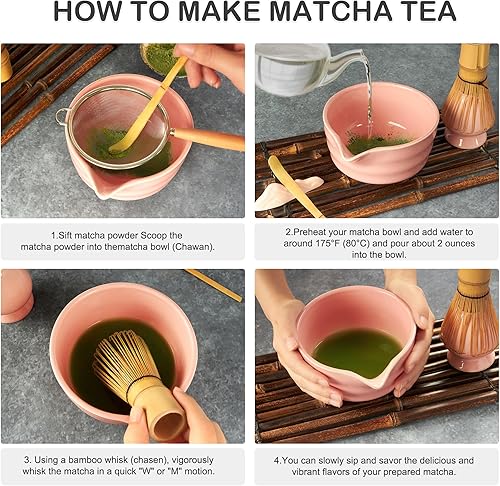 HOW TO MAKE MATCHA TEA

1.Sift matcha powder Scoop the matcha powder into thematcha bowl (Chawan).

2.Preheat your matcha bowl and add water to around 175°F (80°C) and pour about 2 ounces into the bowl.

3. Using a bamboo whisk (chasen), vigorously whisk the matcha in a quick "W" or "M" motion.

4.You can slowly sip and savor the delicious and vibrant flavors of your prepared matcha.