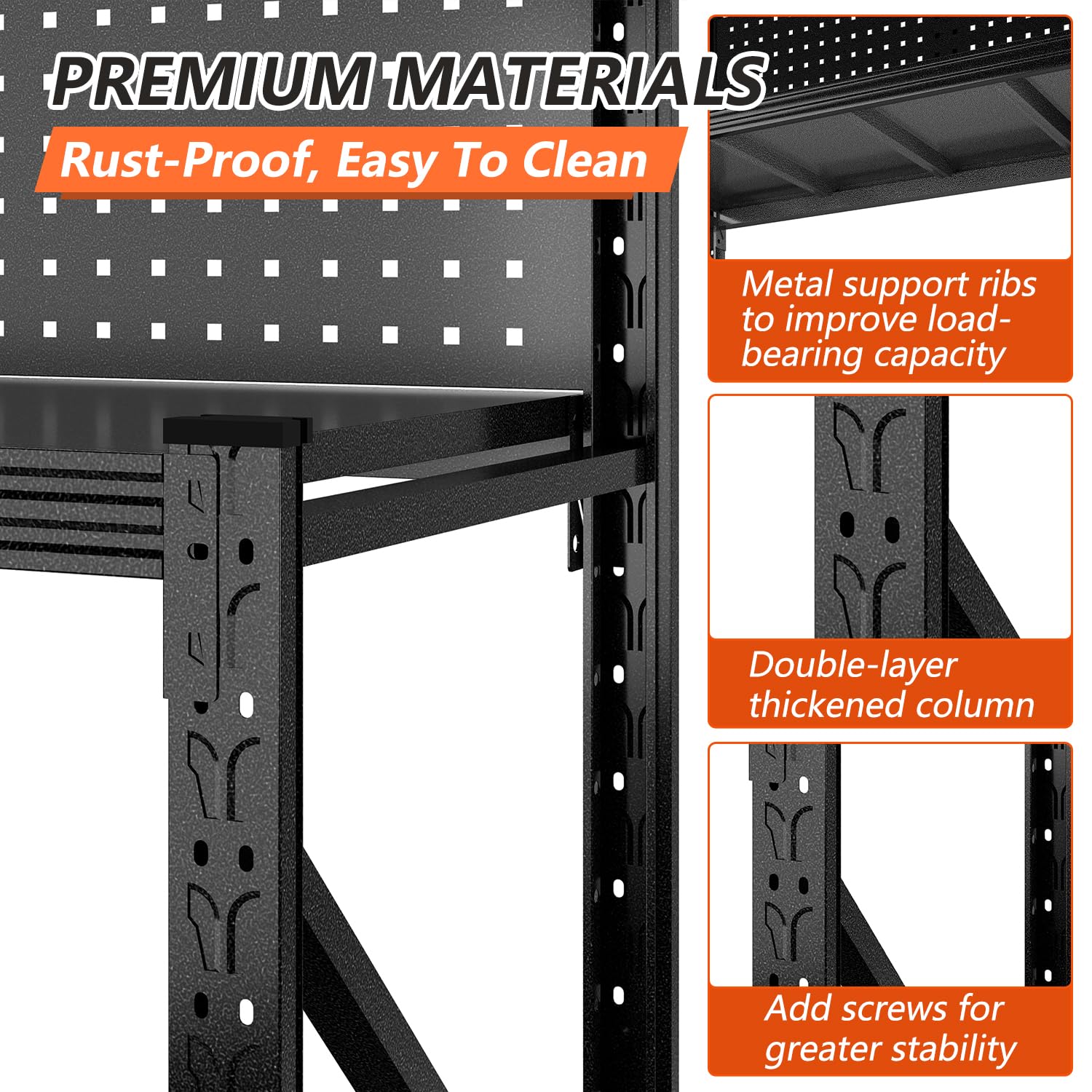 PREMIUM MATERIALS

Rust-Proof, Easy To Clean

Metal support ribs to improve load-bearing capacity

Double-layer thickened column

Add screws for greater stability