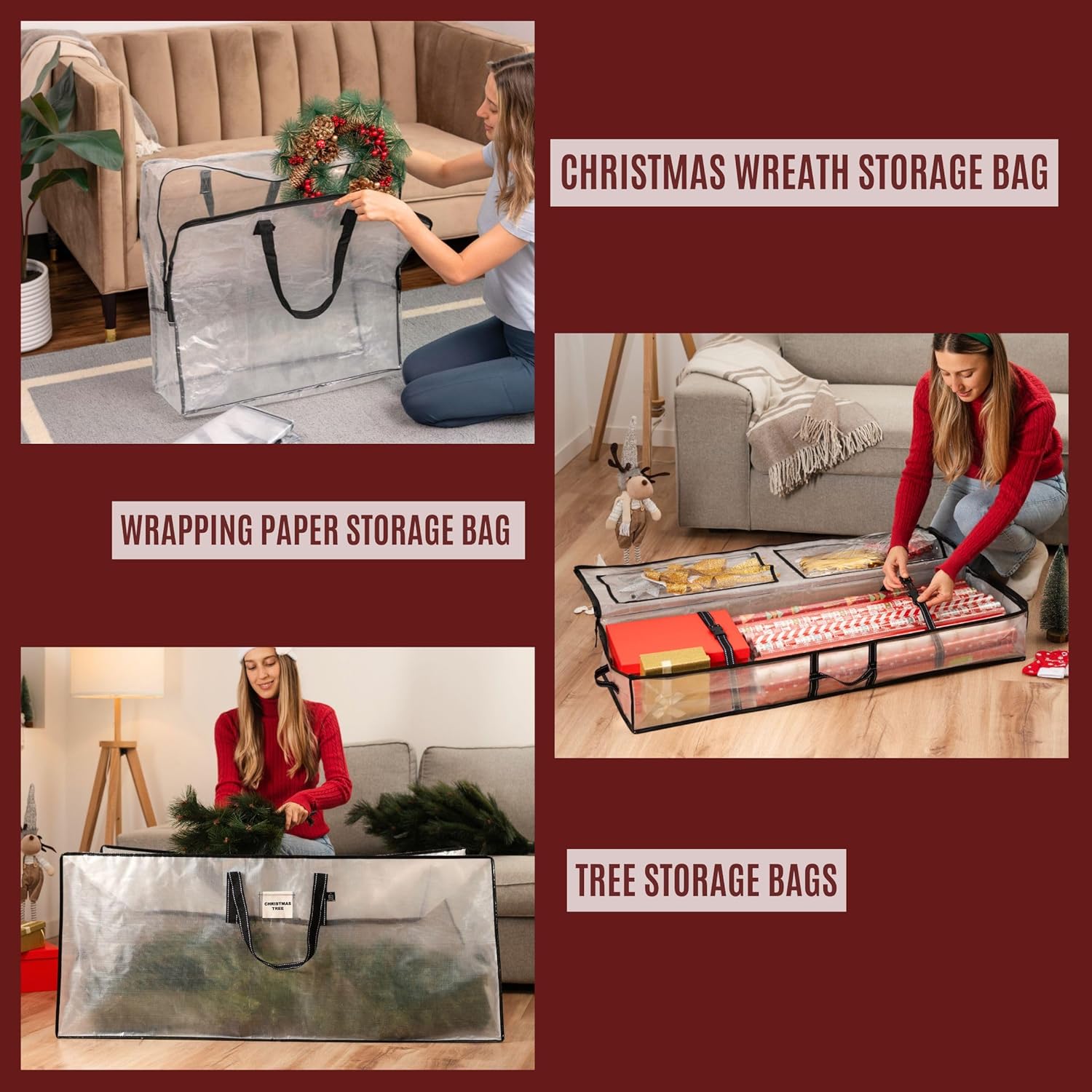 CHRISTMAS WREATH STORAGE BAG

WRAPPING PAPER STORAGE BAG

CHRISTMAS TREE

TREE STORAGE BAGS