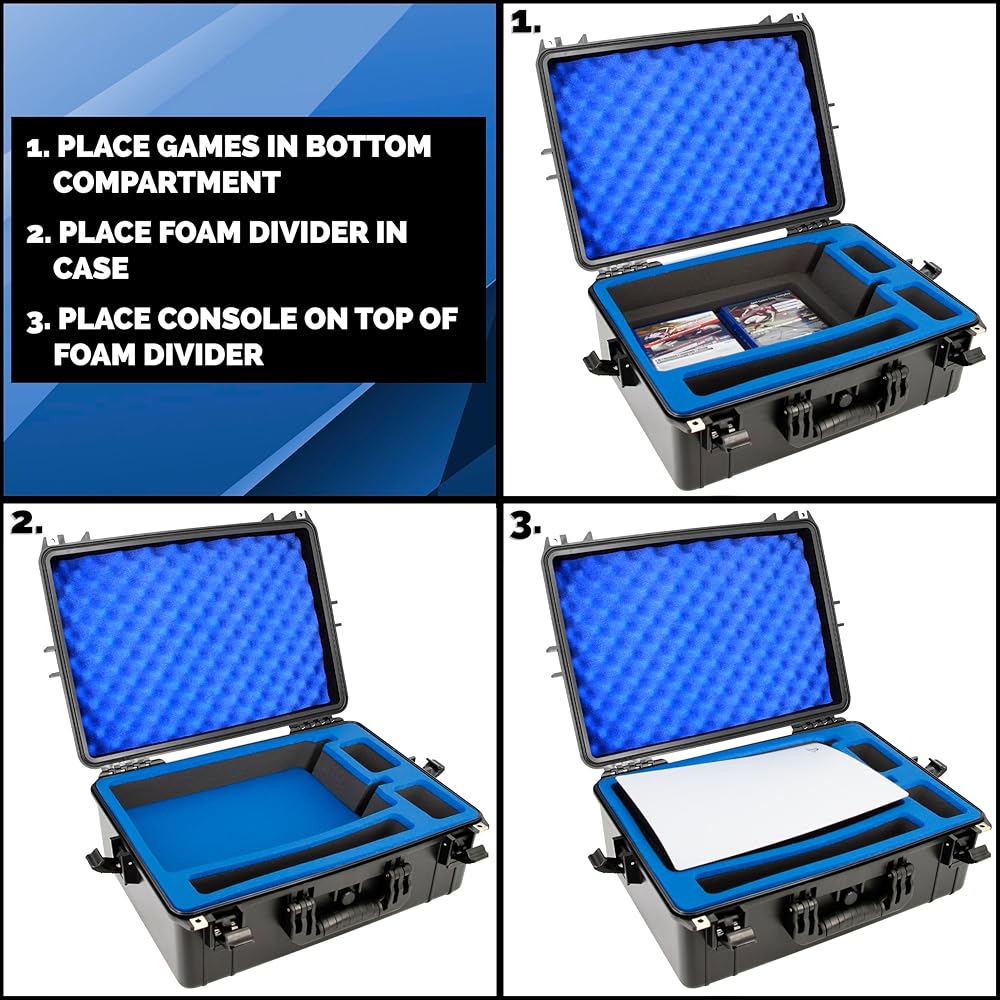 1. PLACE GAMES IN BOTTOM COMPARTMENT

2. PLACE FOAM DIVIDER IN CASE

3. PLACE CONSOLE ON TOP OF FOAM DIVIDER

1.

2.

3.