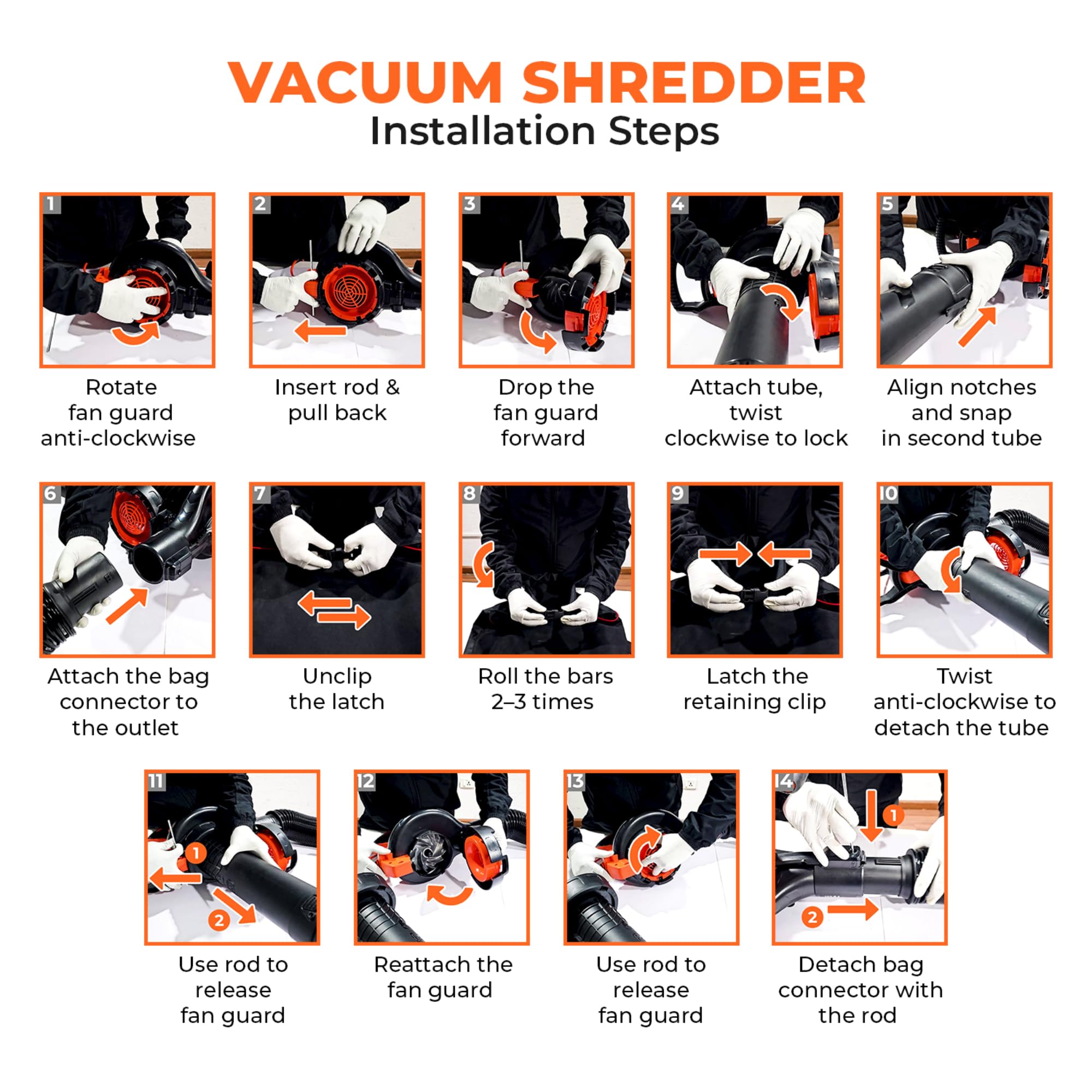 VACUUM SHREDDER
Installation Steps

1
Rotate fan guard anti-clockwise

2
Insert rod & pull back

3
Drop the fan guard forward

4
Attach tube, twist clockwise to lock

5
Align notches and snap in second tube

6
Attach the bag connector to the outlet

7
Unclip the latch

8
Roll the bars 2–3 times

9
Latch the retaining clip

10
Twist anti-clockwise to detach the tube

11
1
2
Use rod to release fan guard

12
Reattach the fan guard

13
Use rod to release fan guard

14
1
2
Detach bag connector with the rod