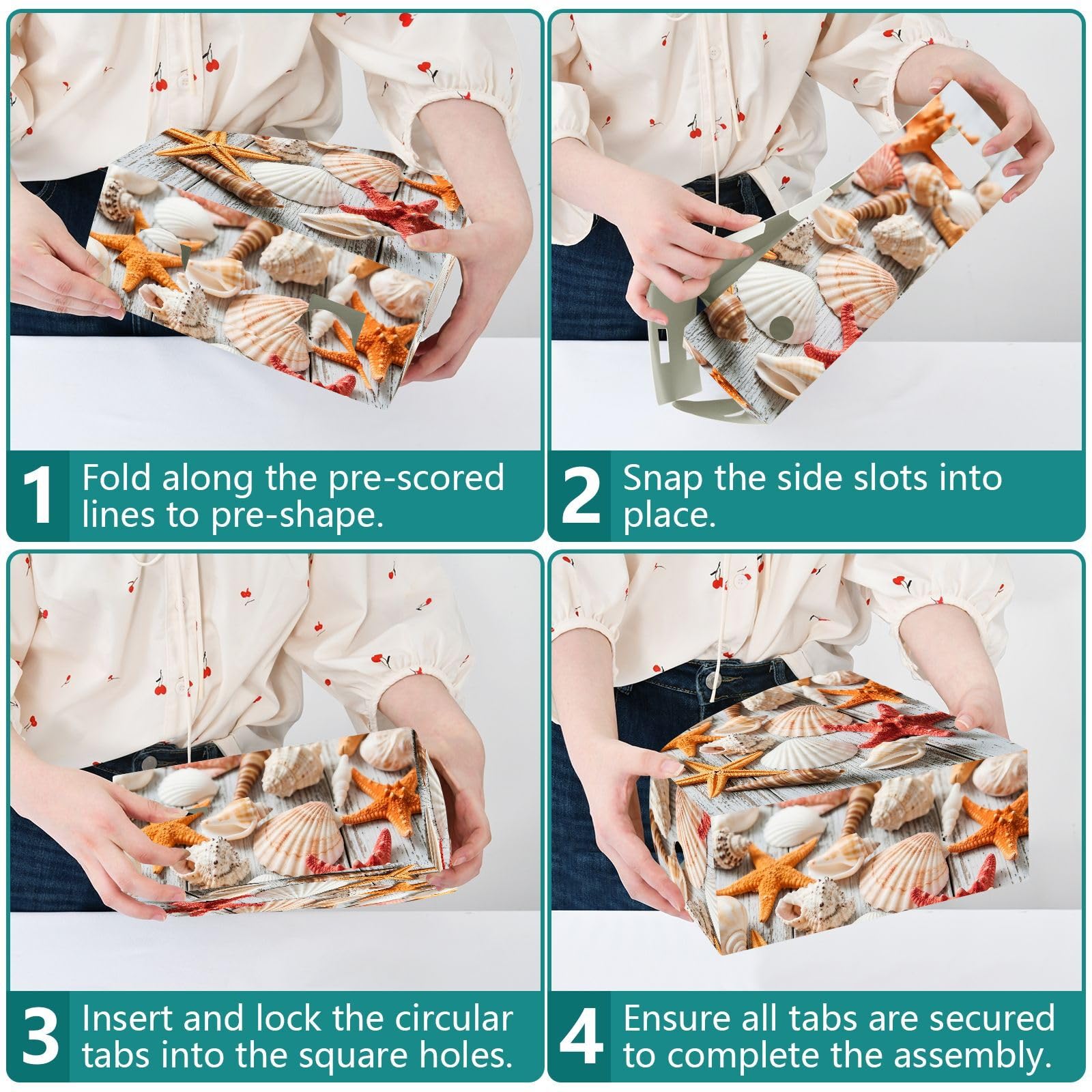 1 Fold along the pre-scored lines to pre-shape.

2 Snap the side slots into place.

3 Insert and lock the circular tabs into the square holes.

4 Ensure all tabs are secured to complete the assembly.