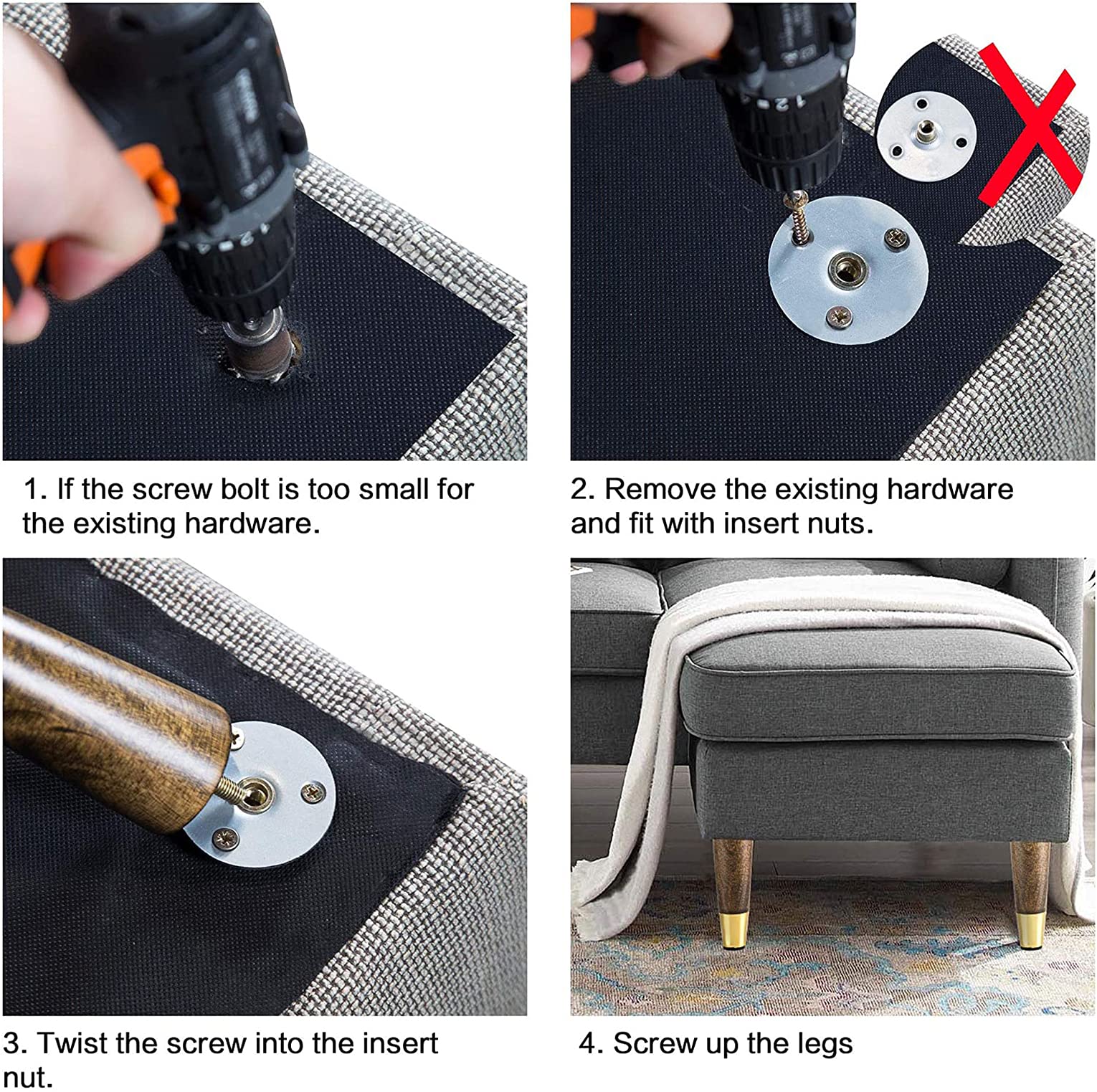 1. If the screw bolt is too small for the existing hardware.

2. Remove the existing hardware and fit with insert nuts.

3. Twist the screw into the insert nut.

4. Screw up the legs