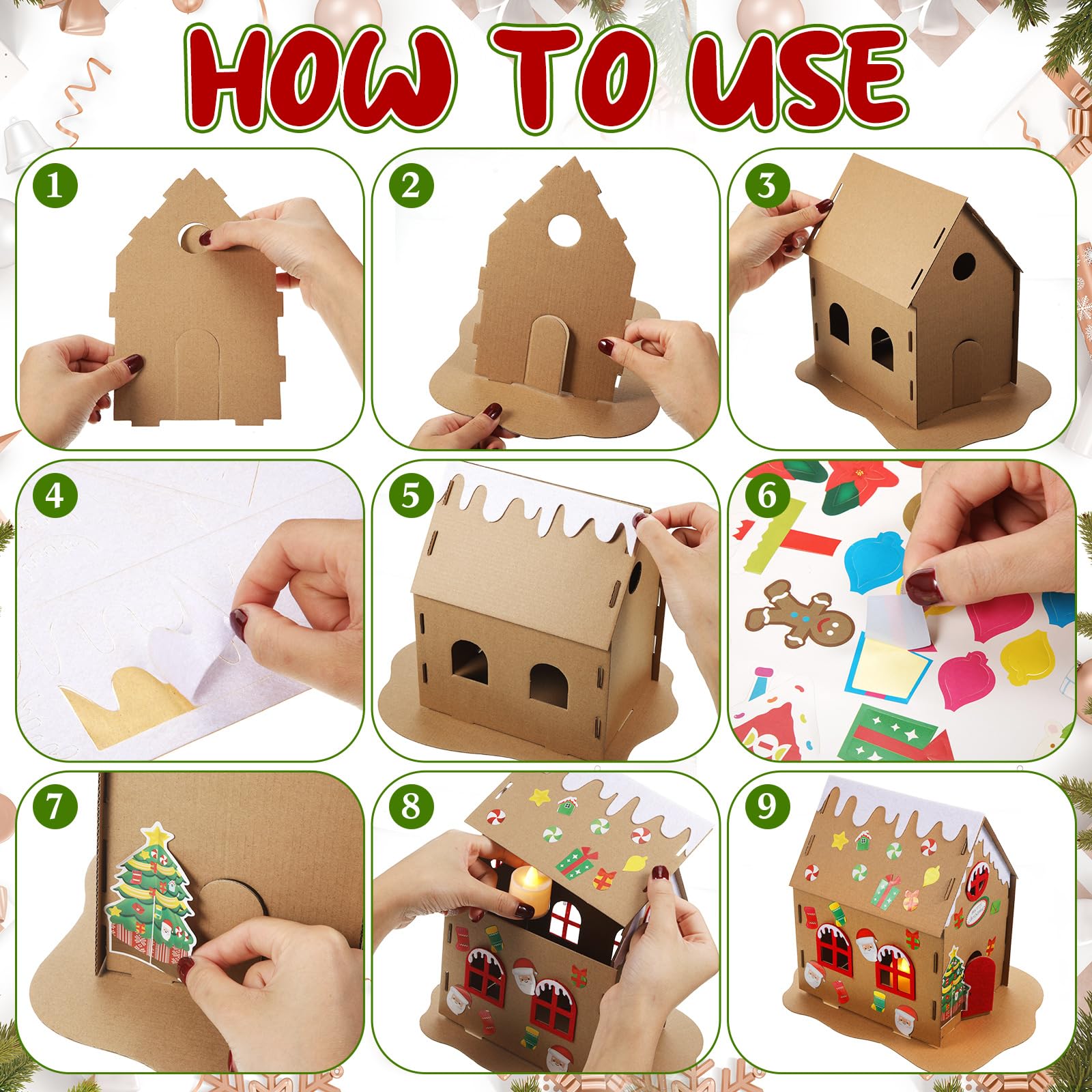 HOW TO USE

1

2

3

4

5

6

7

8

9