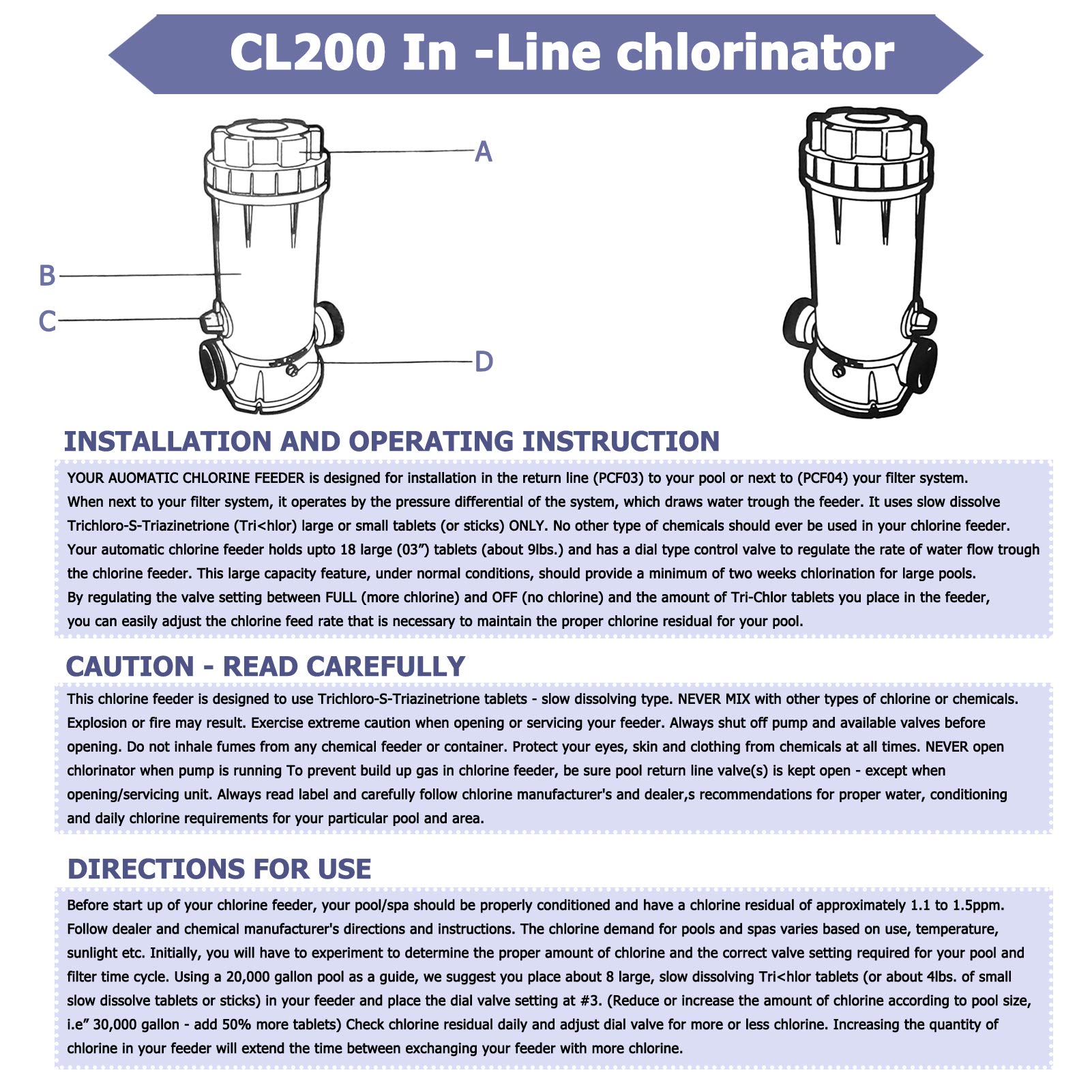 CL200 In -Line chlorinator

A

B

C

D

INSTALLATION AND OPERATING INSTRUCTION

YOUR AUOMATIC CHLORINE FEEDER is designed for installation in the return line (PCF03) to your pool or next to (PCF04) your filter system. When next to your filter system, it operates by the pressure differential of the system, which draws water trough the feeder. It uses slow dissolve Trichloro-S-Triazinetrione (Tri<hlor) large or small tablets (or sticks) ONLY. No other type of chemicals should ever be used in your chlorine feeder. Your automatic chlorine feeder holds upto 18 large (03”) tablets (about 9lbs.) and has a dial type control valve to regulate the rate of water flow trough the chlorine feeder. This large capacity feature, under normal conditions, should provide a minimum of two weeks chlorination for large pools. By regulating the valve setting between FULL (more chlorine) and OFF (no chlorine) and the amount of Tri-Chlor tablets you place in the feeder, you can easily adjust the chlorine feed rate that is necessary to maintain the proper chlorine residual for your pool.

CAUTION - READ CAREFULLY

This chlorine feeder is designed to use Trichloro-S-Triazinetrione tablets - slow dissolving type. NEVER MIX with other types of chlorine or chemicals. Explosion or fire may result. Exercise extreme caution when opening or servicing your feeder. Always shut off pump and available valves before opening. Do not inhale fumes from any chemical feeder or container. Protect your eyes, skin and clothing from chemicals at all times. NEVER open chlorinator when pump is running To prevent build up gas in chlorine feeder, be sure pool return line valve(s) is kept open - except when opening/servicing unit. Always read label and carefully follow chlorine manufacturer's and dealer,s recommendations for proper water, conditioning and daily chlorine requirements for your particular pool and area.

DIRECTIONS FOR USE

Before start up of your chlorine feeder, your pool/spa should be properly conditioned and have a chlorine residual of approximately 1.1 to 1.5ppm. Follow dealer and chemical manufacturer's directions and instructions. The chlorine demand for pools and spas varies based on use, temperature, sunlight etc. Initially, you will have to experiment to determine the proper amount of chlorine and the correct valve setting required for your pool and filter time cycle. Using a 20,000 gallon pool as a guide, we suggest you place about 8 large, slow dissolving Tri<hlor tablets (or about 4lbs. of small slow dissolve tablets or sticks) in your feeder and place the dial valve setting at #3. (Reduce or increase the amount of chlorine according to pool size, i.e” 30,000 gallon - add 50% more tablets) Check chlorine residual daily and adjust dial valve for more or less chlorine. Increasing the quantity of chlorine in your feeder will extend the time between exchanging your feeder with more chlorine.