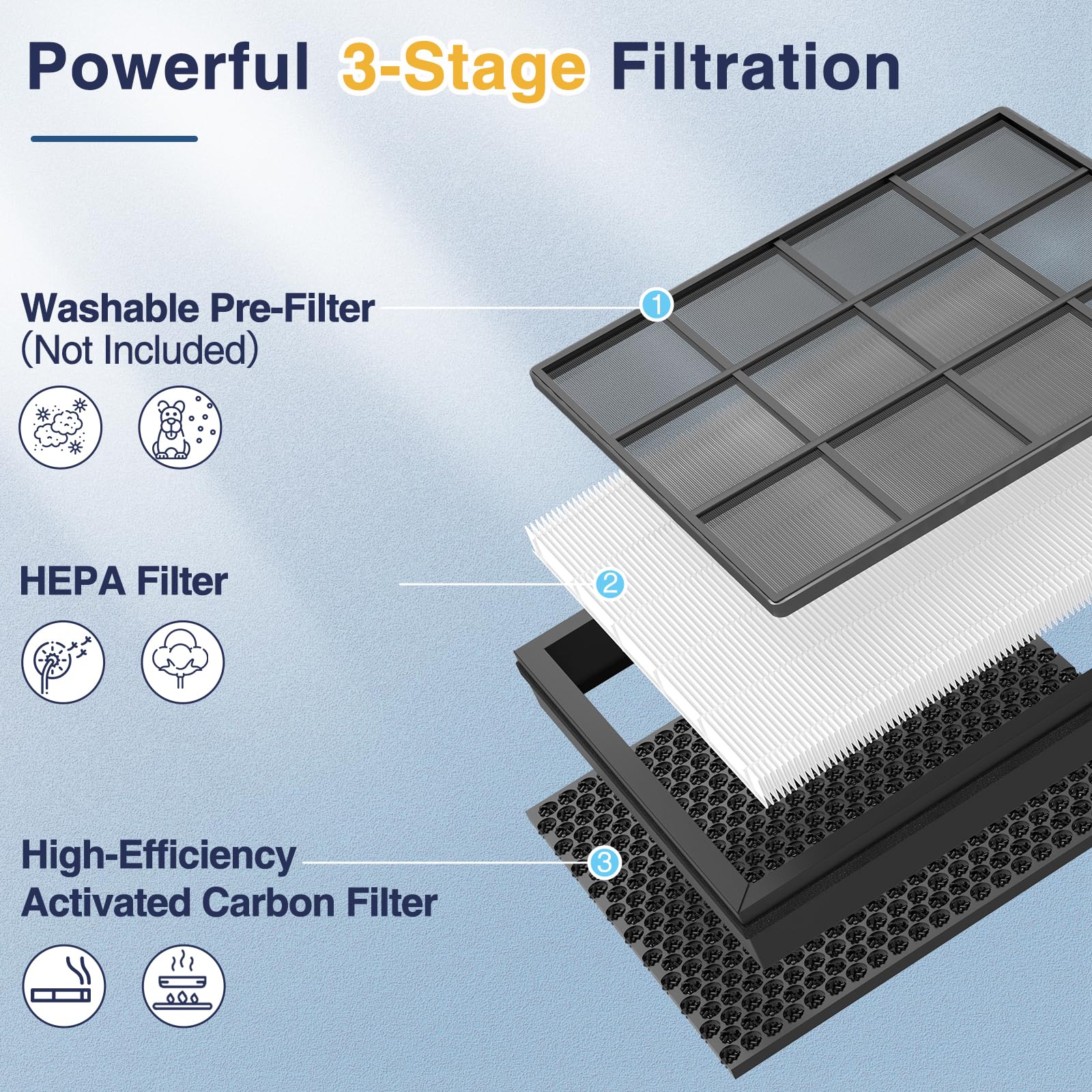 Powerful 3-Stage Filtration

Washable Pre-Filter
(Not Included)

1

HEPA Filter

2

High-Efficiency
Activated Carbon Filter

3