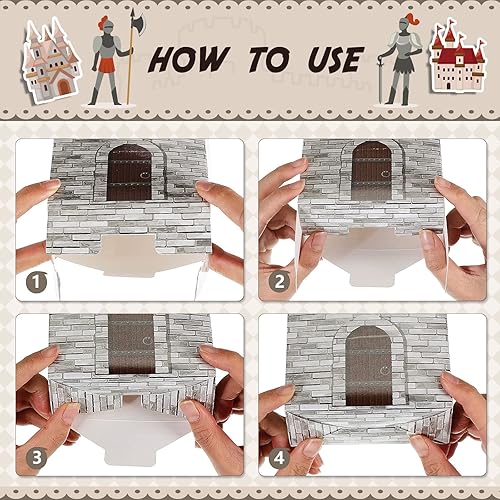 HOW TO USE

1

2

3

4