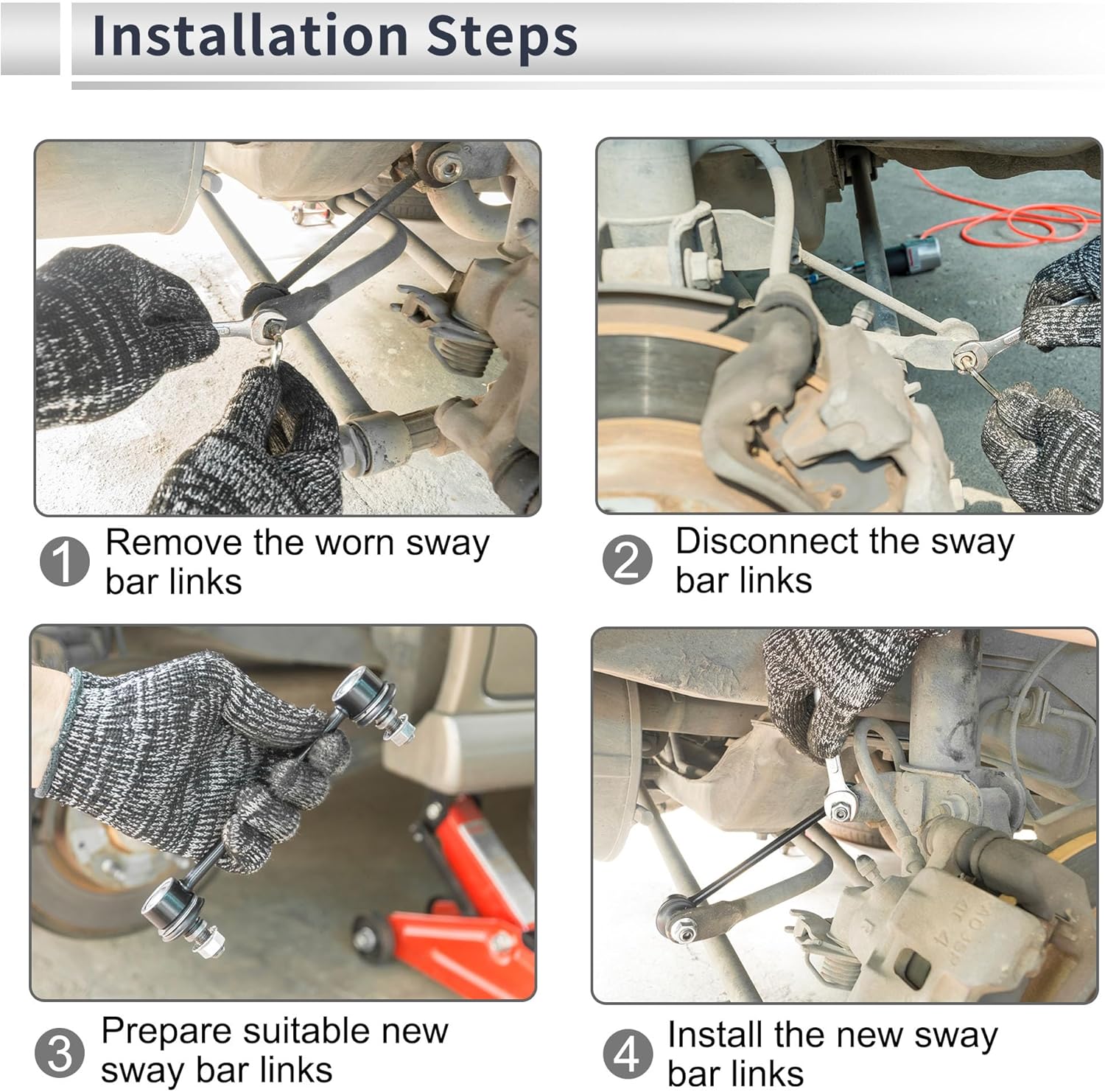 Installation Steps

1 Remove the worn sway bar links

2 Disconnect the sway bar links

3 Prepare suitable new sway bar links

4 Install the new sway bar links