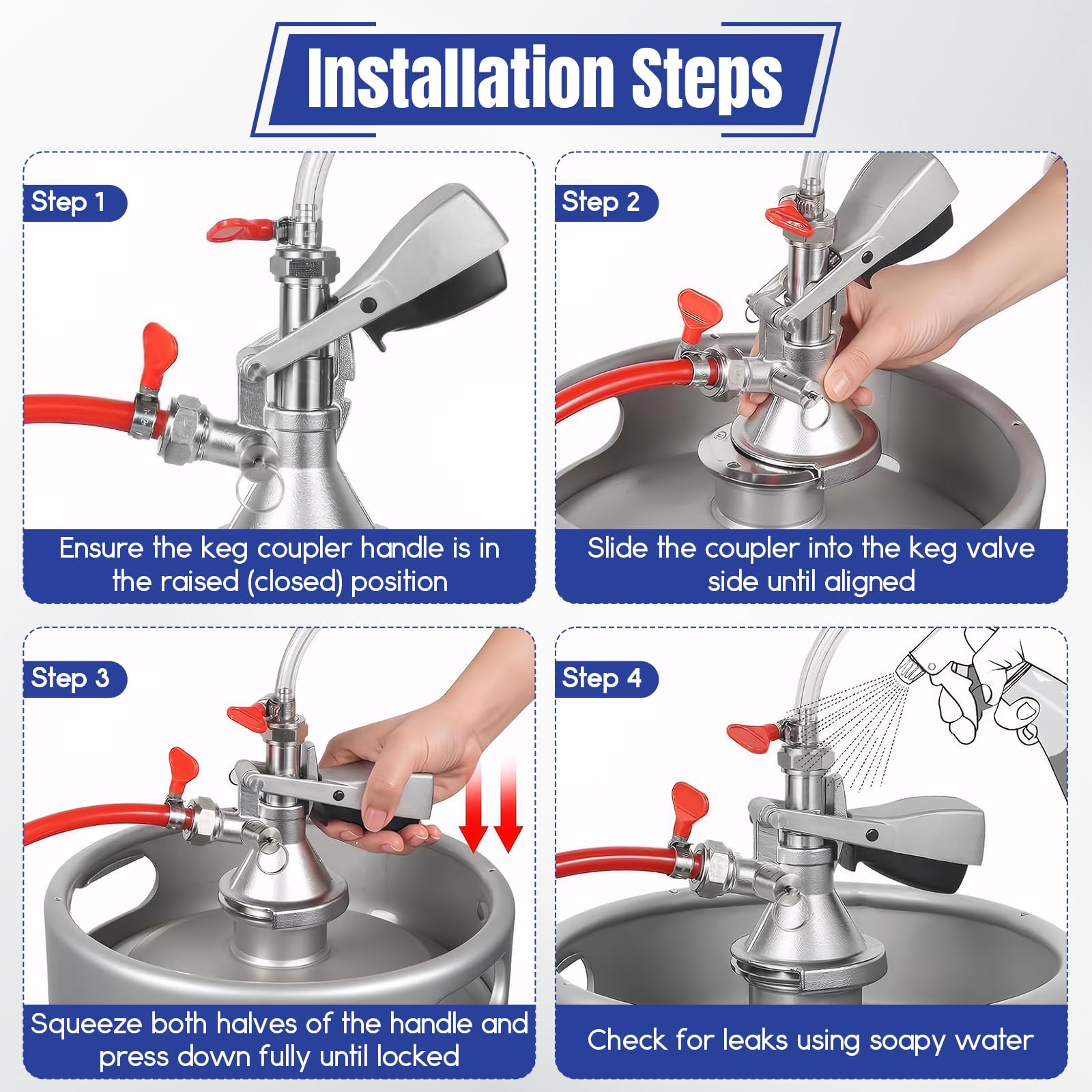 Installation Steps

Step 1

Ensure the keg coupler handle is in the raised (closed) position

Step 2

Slide the coupler into the keg valve side until aligned

Step 3

Squeeze both halves of the handle and press down fully until locked

Step 4

Check for leaks using soapy water