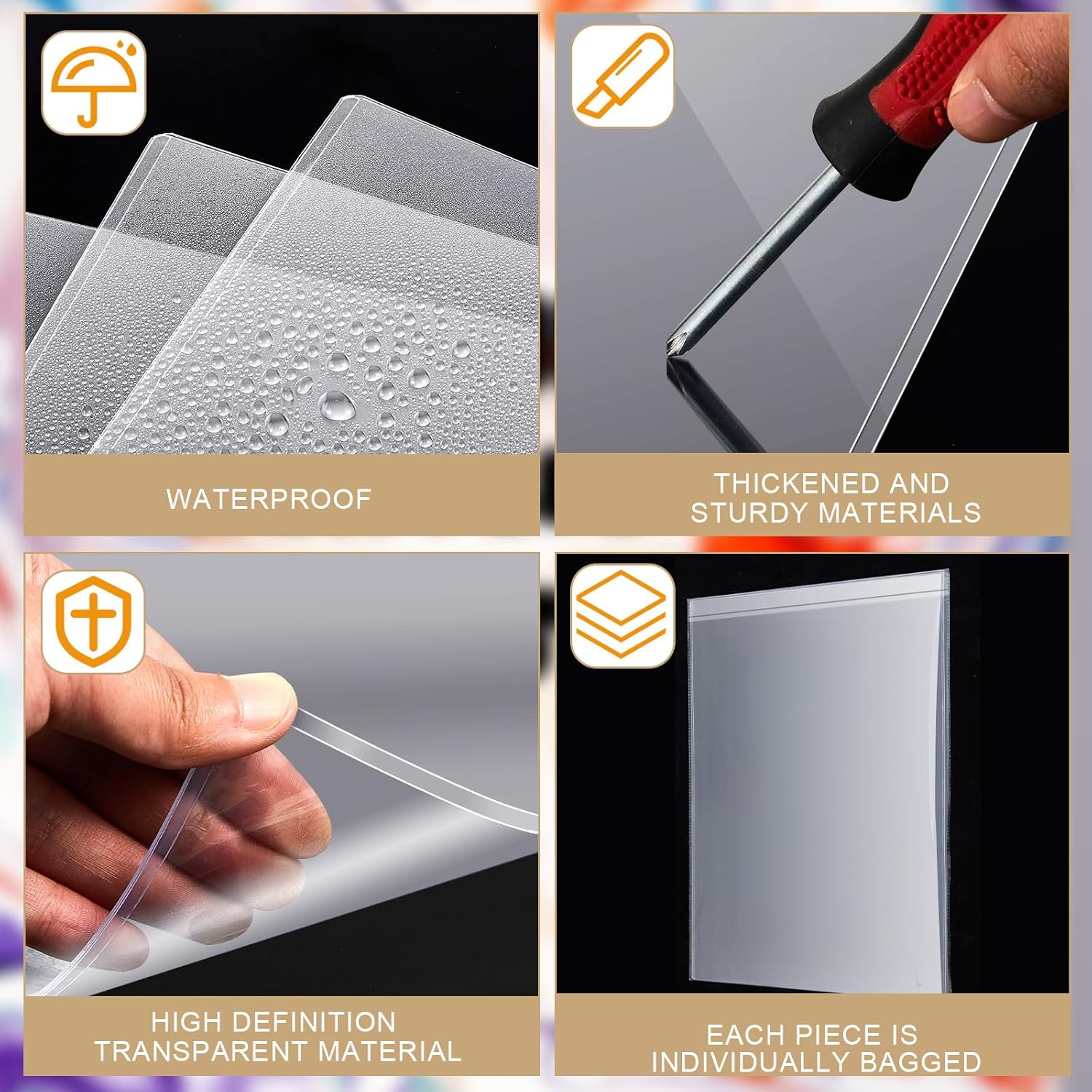 WATERPROOF

THICKENED AND STURDY MATERIALS

HIGH DEFINITION TRANSPARENT MATERIAL

EACH PIECE IS INDIVIDUALLY BAGGED