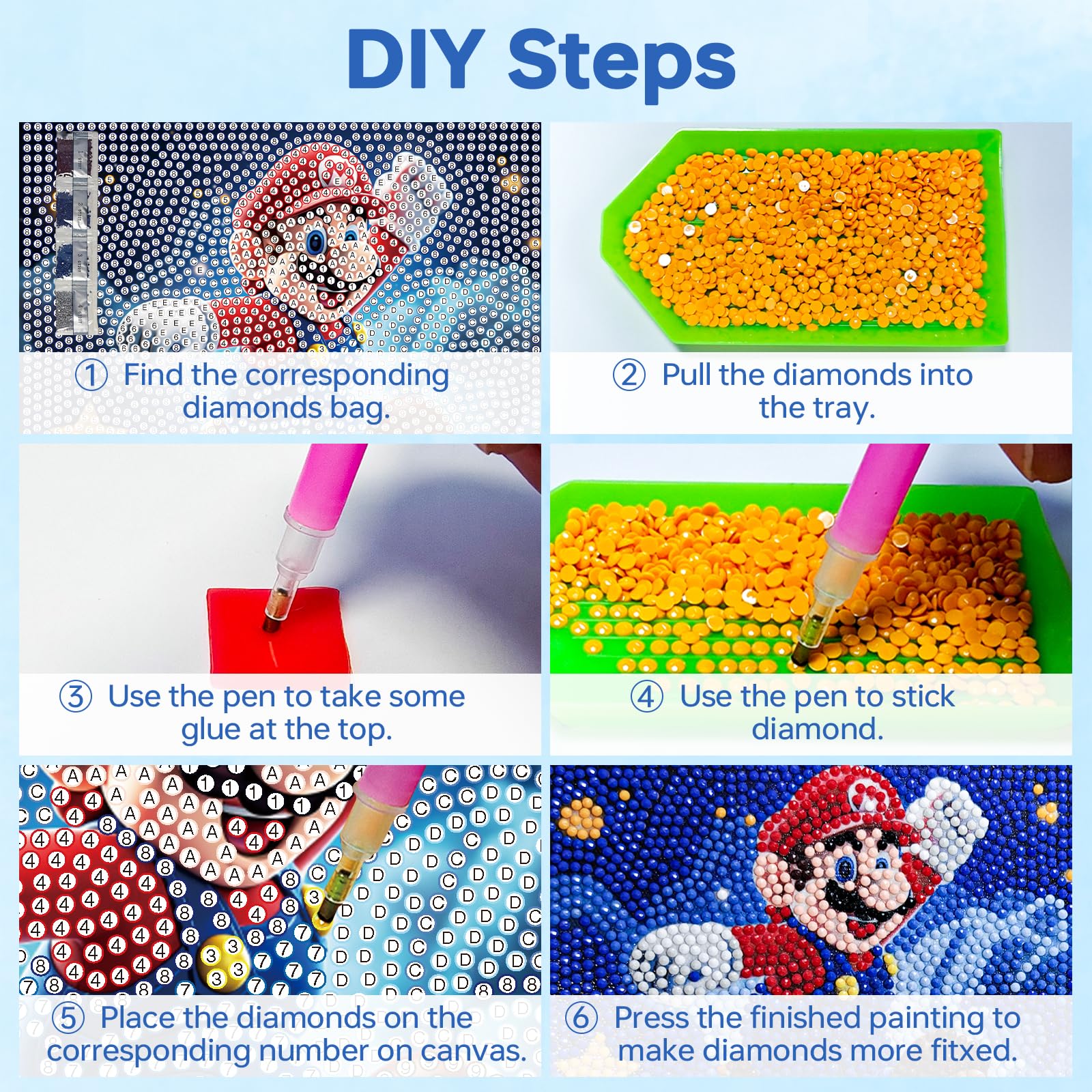 DIY Steps

① Find the corresponding diamonds bag.

② Pull the diamonds into the tray.

③ Use the pen to take some glue at the top.

④ Use the pen to stick diamond.

⑤ Place the diamonds on the corresponding number on canvas.

⑥ Press the finished painting to make diamonds more fitxed.