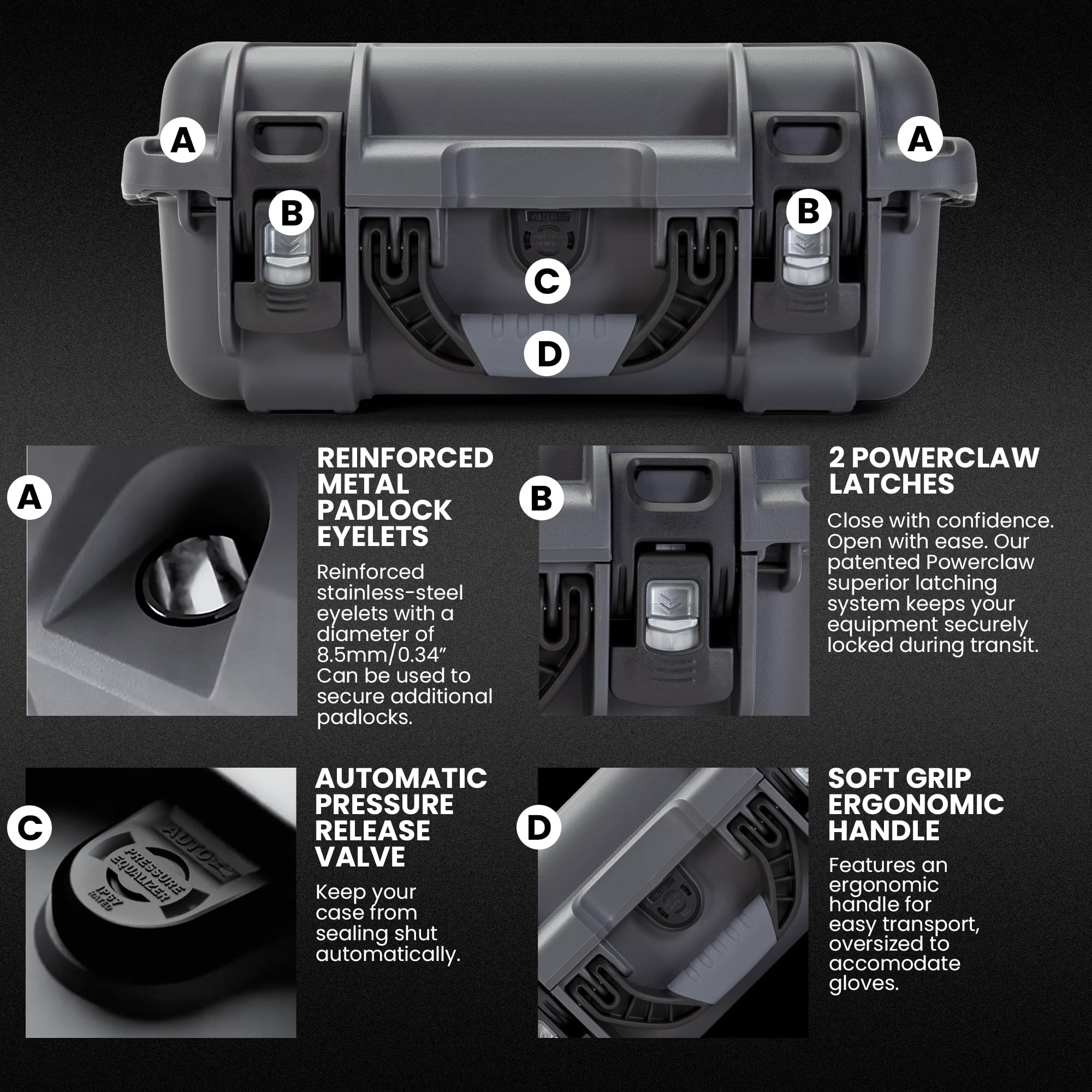 A
A
B
B
C
D

A

REINFORCED METAL PADLOCK EYELETS

Reinforced stainless-steel eyelets with a diameter of 8.5mm/0.34" Can be used to secure additional padlocks.

B

2 POWERCLAW LATCHES

Close with confidence. Open with ease. Our patented Powerclaw superior latching system keeps your equipment securely locked during transit.

C

AUTO

PRESSURE EQUALIZER

IP67 RATED

AUTOMATIC PRESSURE RELEASE VALVE

Keep your case from sealing shut automatically.

D

SOFT GRIP ERGONOMIC HANDLE

Features an ergonomic handle for easy transport, oversized to accomodate gloves.