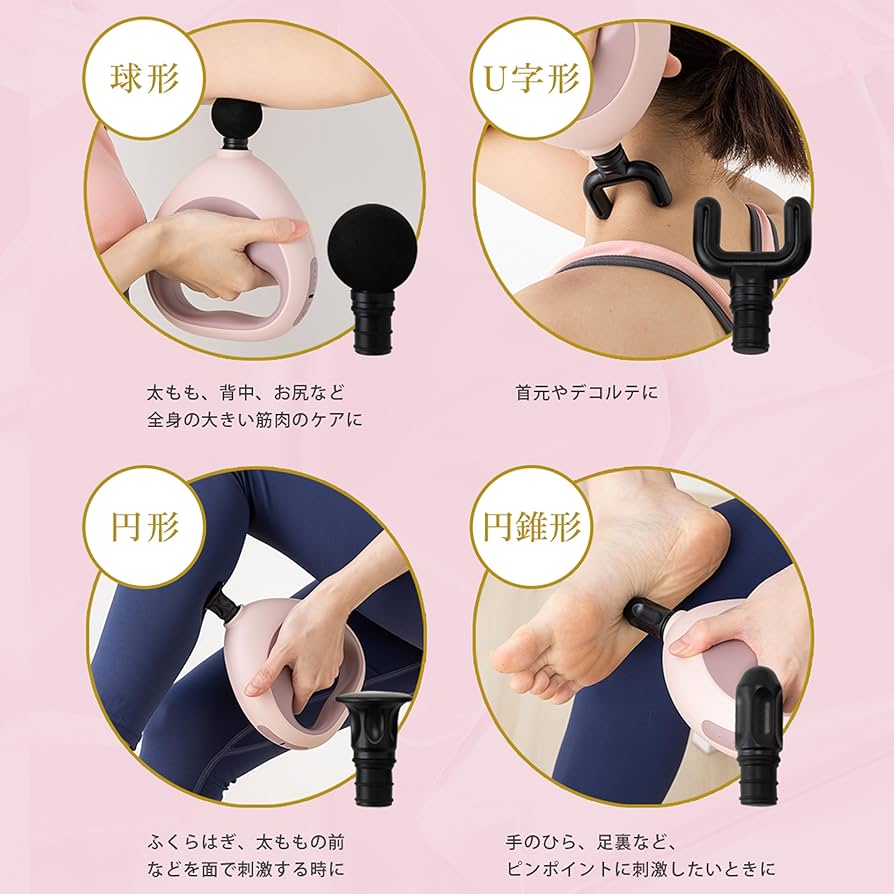 球形

太もも、背中、お尻など
全身の大きい筋肉のケアに

U字形

首元やデコルテに

円形

ふくらはぎ、太ももの前
などを面で刺激する時に

円錐形

手のひら、足裏など、
ピンポイントに刺激したいときに