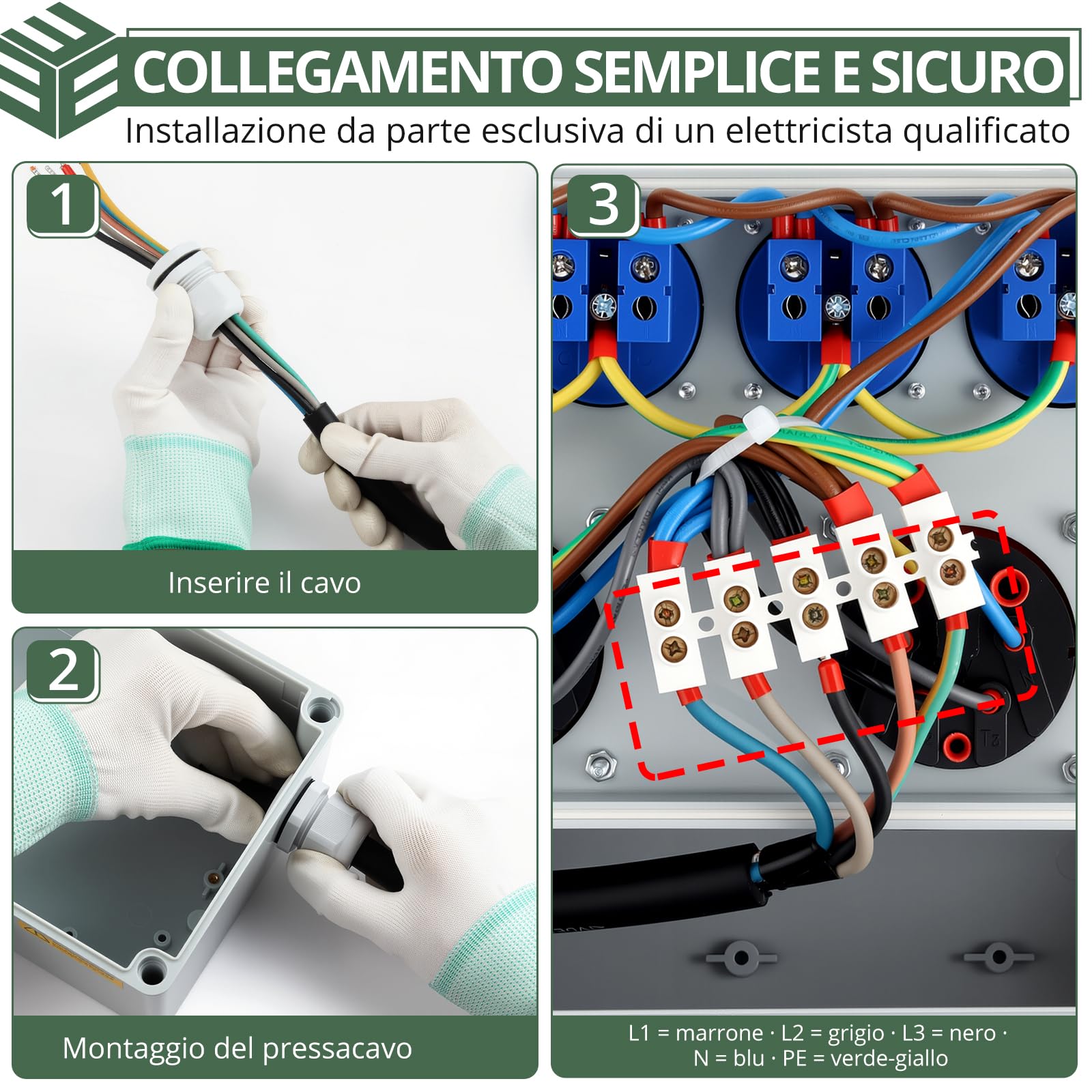 COLLEGAMENTO SEMPLICE E SICURO
Installazione da parte esclusiva di un elettricista qualificato

1

Inserire il cavo

2

Montaggio del pressacavo

3

L1 = marrone · L2 = grigio · L3 = nero · N = blu · PE = verde-giallo